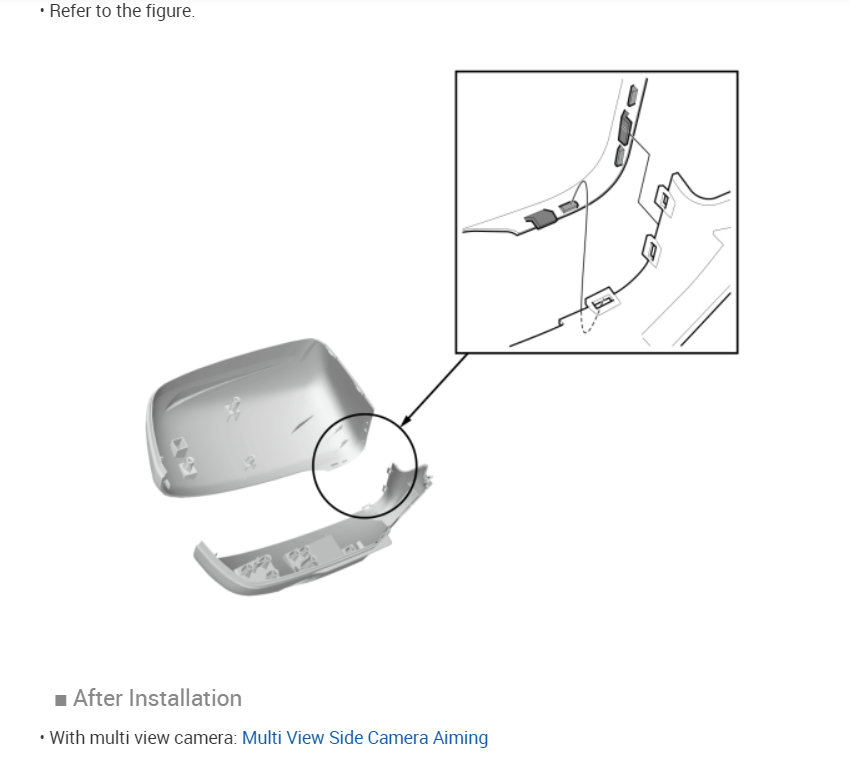 • Refer to the figure.

■ After Installation

• With multi view camera: Multi View Side Camera Aiming