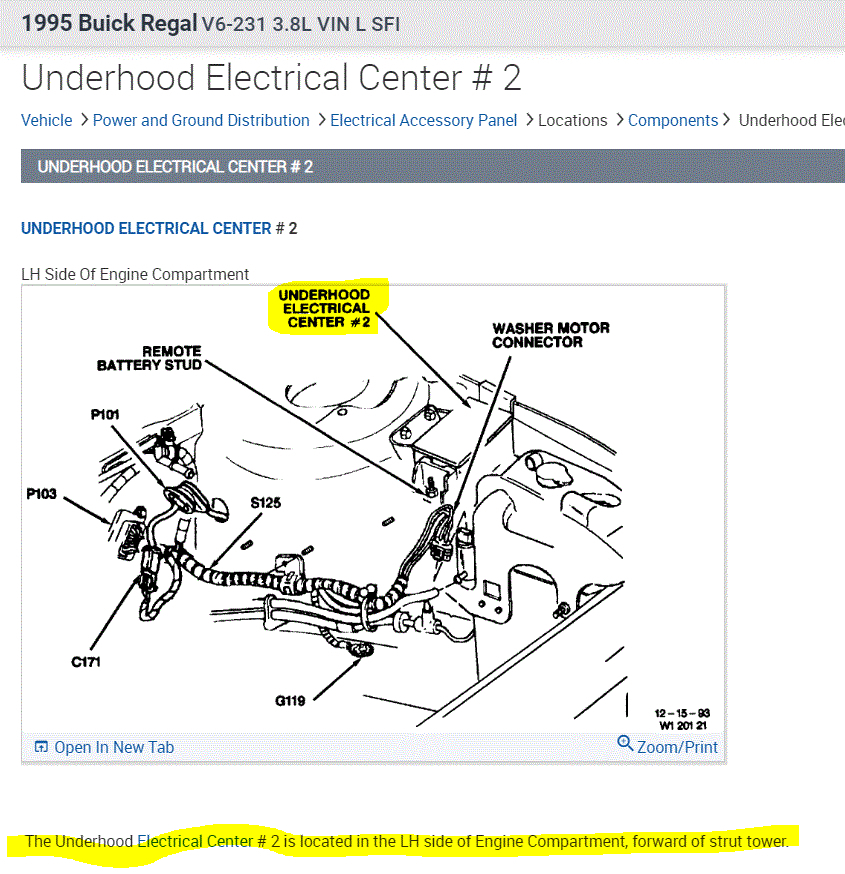 1995 Buick Regal V6-231 3.8L VIN L SFI

Underhood Electrical Center # 2

Vehicle > Power and Ground Distribution > Electrical Accessory Panel > Locations > Components > Underhood Elec

UNDERHOOD ELECTRICAL CENTER # 2

UNDERHOOD ELECTRICAL CENTER # 2

LH Side Of Engine Compartment

UNDERHOOD ELECTRICAL CENTER #2

WASHER MOTOR CONNECTOR

REMOTE BATTERY STUD

P101

P103

S125

C171

G119

12-15-93
W1 201 21

Open In New Tab

Zoom/Print

The Underhood Electrical Center # 2 is located in the LH side of Engine Compartment, forward of strut tower.