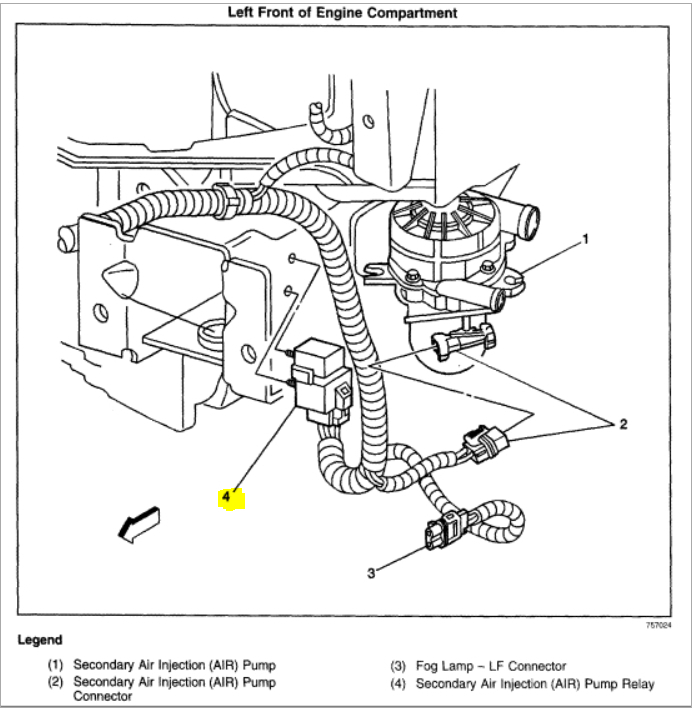 Left Front of Engine Compartment

1
2
4
3

757024

Legend

(1) Secondary Air Injection (AIR) Pump
(2) Secondary Air Injection (AIR) Pump Connector
(3) Fog Lamp – LF Connector
(4) Secondary Air Injection (AIR) Pump Relay