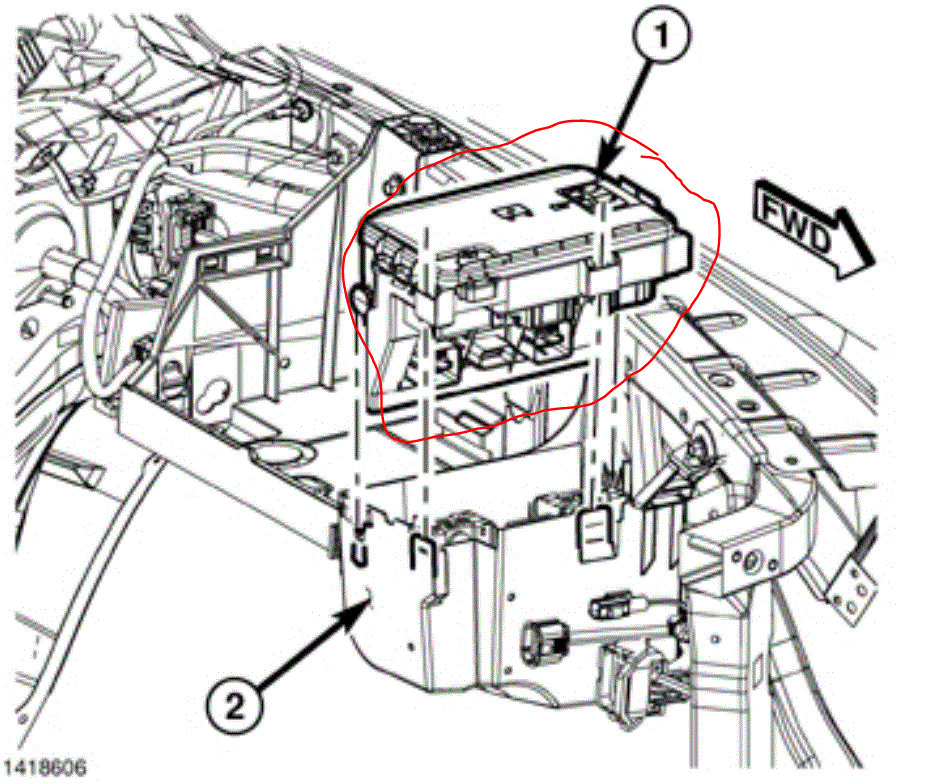 1
FWD
2
1418606