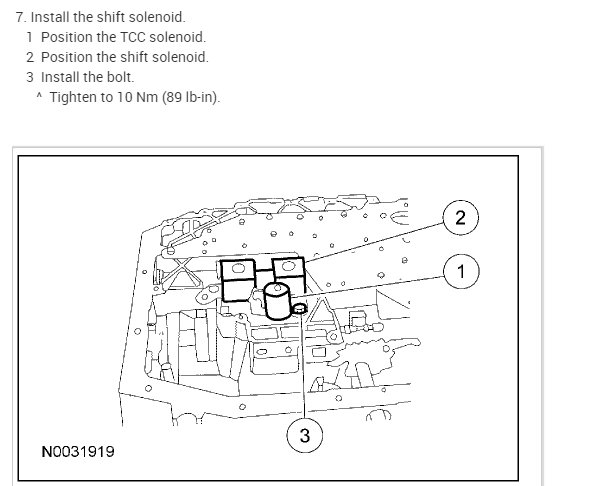 7. Install the shift solenoid.
1 Position the TCC solenoid.
2 Position the shift solenoid.
3 Install the bolt.
^ Tighten to 10 Nm (89 lb-in).

2
1
3
N0031919