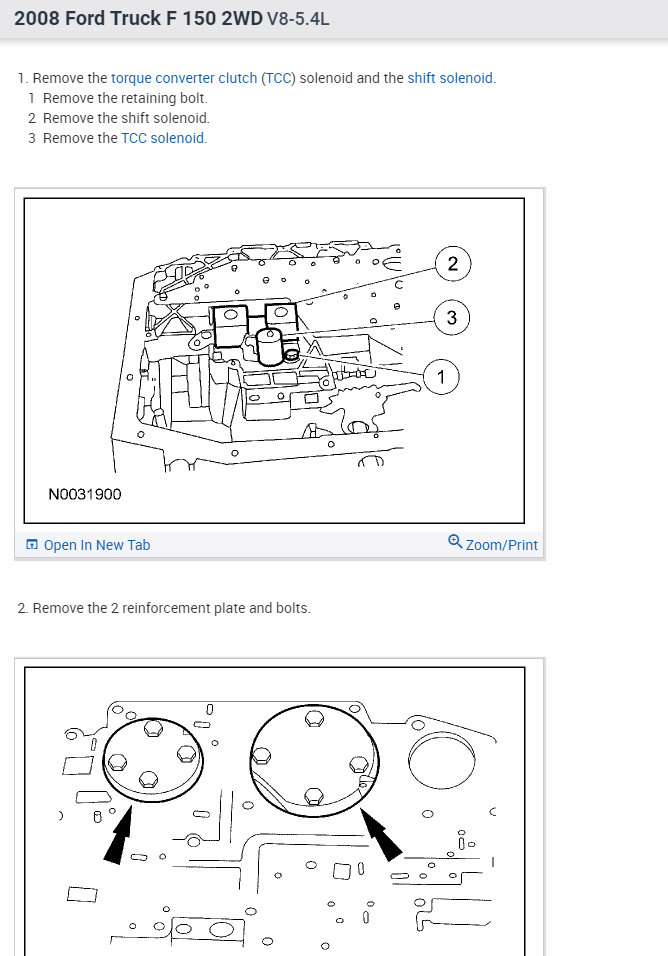 2008 Ford Truck F 150 2WD V8-5.4L

1. Remove the torque converter clutch (TCC) solenoid and the shift solenoid.
1 Remove the retaining bolt.
2 Remove the shift solenoid.
3 Remove the TCC solenoid.

2
3
1
N0031900

Open In New Tab
Zoom/Print

2. Remove the 2 reinforcement plate and bolts.