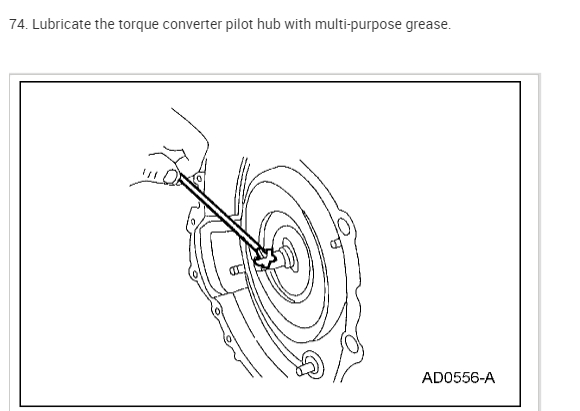 74. Lubricate the torque converter pilot hub with multi-purpose grease.

AD0556-A