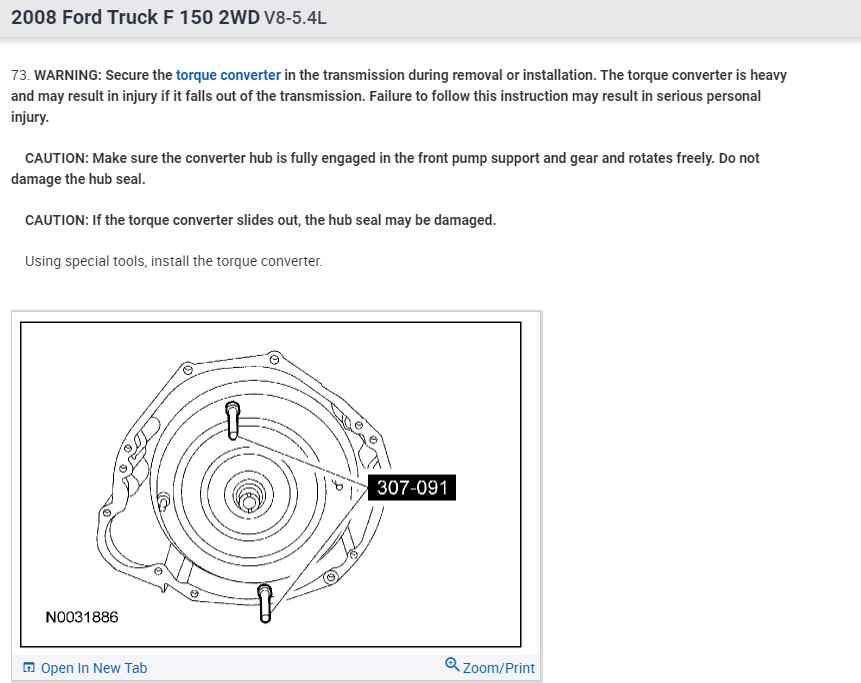 2008 Ford Truck F 150 2WD V8-5.4L

73. WARNING: Secure the torque converter in the transmission during removal or installation. The torque converter is heavy and may result in injury if it falls out of the transmission. Failure to follow this instruction may result in serious personal injury.

CAUTION: Make sure the converter hub is fully engaged in the front pump support and gear and rotates freely. Do not damage the hub seal.

CAUTION: If the torque converter slides out, the hub seal may be damaged.

Using special tools, install the torque converter.

307-091

N0031886

Open In New Tab

Zoom/Print