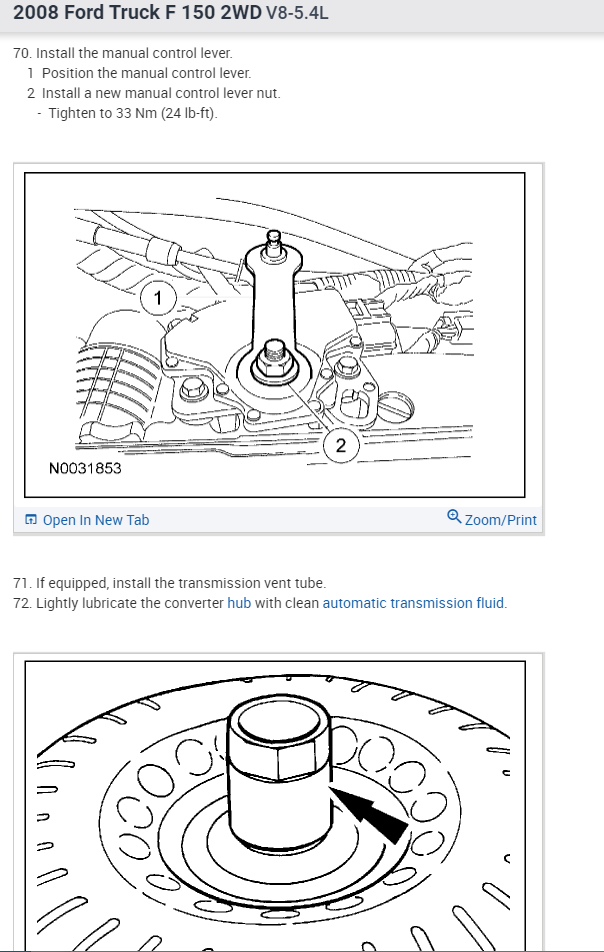 2008 Ford Truck F 150 2WD V8-5.4L

70. Install the manual control lever.
1 Position the manual control lever.
2 Install a new manual control lever nut.
- Tighten to 33 Nm (24 lb-ft).

1
2
N0031853

Open In New Tab
Zoom/Print

71. If equipped, install the transmission vent tube.
72. Lightly lubricate the converter hub with clean automatic transmission fluid.