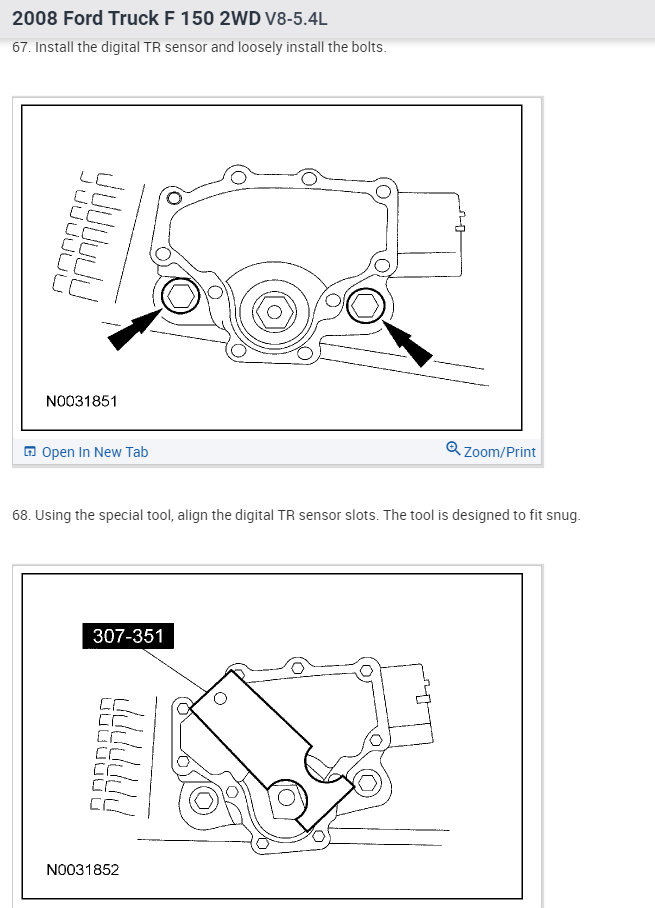 2008 Ford Truck F 150 2WD V8-5.4L

67. Install the digital TR sensor and loosely install the bolts.

N0031851

Open In New Tab

Zoom/Print

68. Using the special tool, align the digital TR sensor slots. The tool is designed to fit snug.

307-351

N0031852