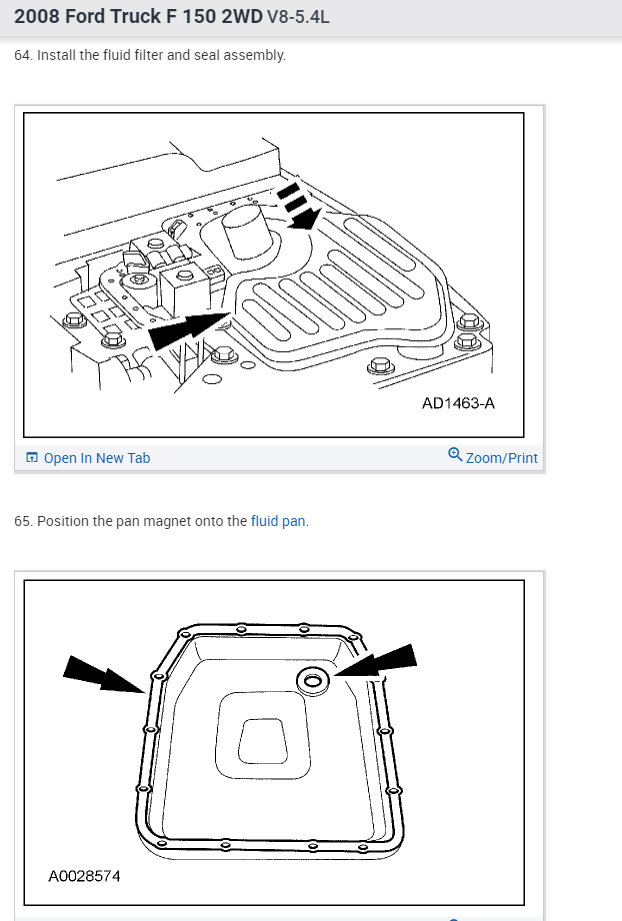 2008 Ford Truck F 150 2WD V8-5.4L

64. Install the fluid filter and seal assembly.

AD1463-A

Open In New Tab

Zoom/Print

65. Position the pan magnet onto the fluid pan.

A0028574