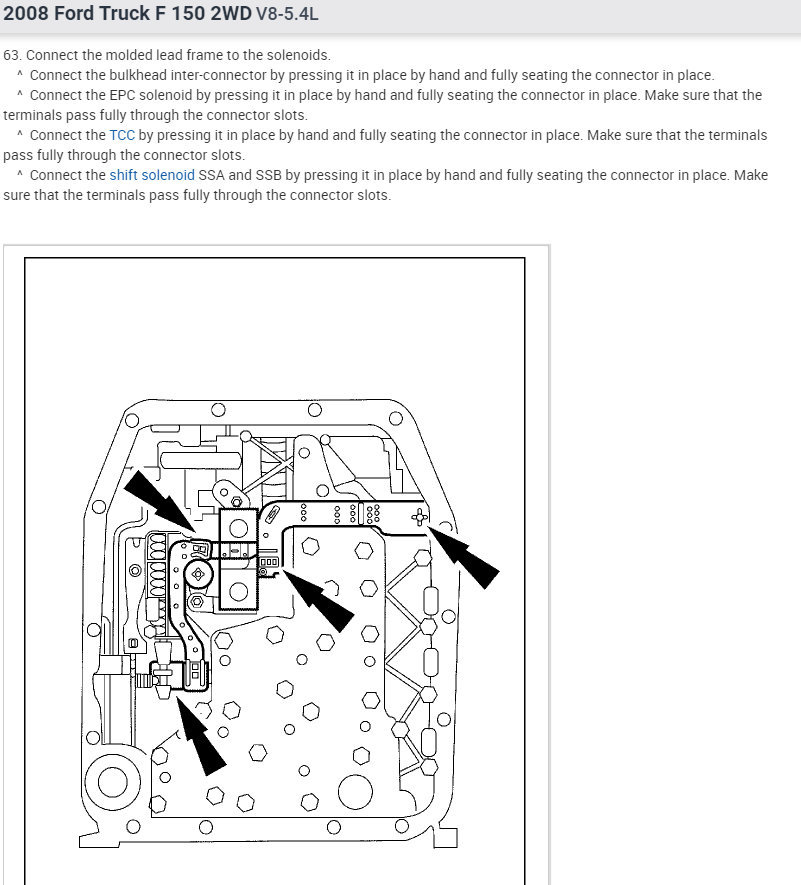 2008 Ford Truck F 150 2WD V8-5.4L

63. Connect the molded lead frame to the solenoids.

^ Connect the bulkhead inter-connector by pressing it in place by hand and fully seating the connector in place.

^ Connect the EPC solenoid by pressing it in place by hand and fully seating the connector in place. Make sure that the terminals pass fully through the connector slots.

^ Connect the TCC by pressing it in place by hand and fully seating the connector in place. Make sure that the terminals pass fully through the connector slots.

^ Connect the shift solenoid SSA and SSB by pressing it in place by hand and fully seating the connector in place. Make sure that the terminals pass fully through the connector slots.