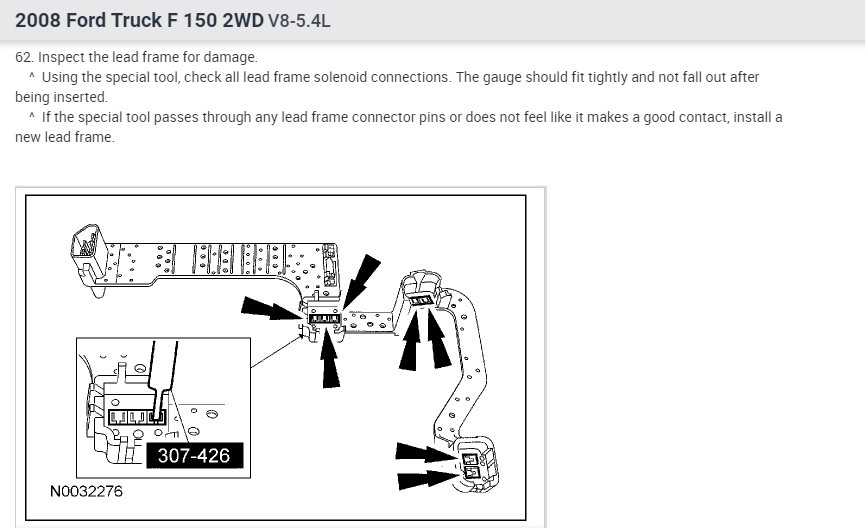 2008 Ford Truck F 150 2WD V8-5.4L

62. Inspect the lead frame for damage.
^ Using the special tool, check all lead frame solenoid connections. The gauge should fit tightly and not fall out after being inserted.
^ If the special tool passes through any lead frame connector pins or does not feel like it makes a good contact, install a new lead frame.

307-426
N0032276