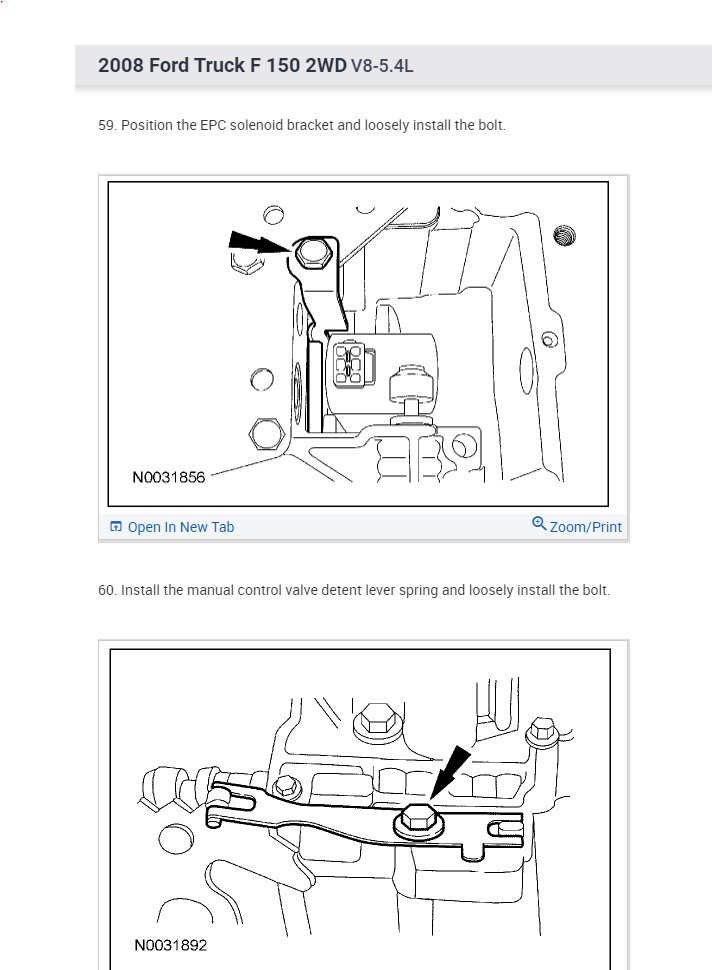 2008 Ford Truck F 150 2WD V8-5.4L

59. Position the EPC solenoid bracket and loosely install the bolt.

N0031856

Open In New Tab

Zoom/Print

60. Install the manual control valve detent lever spring and loosely install the bolt.

N0031892