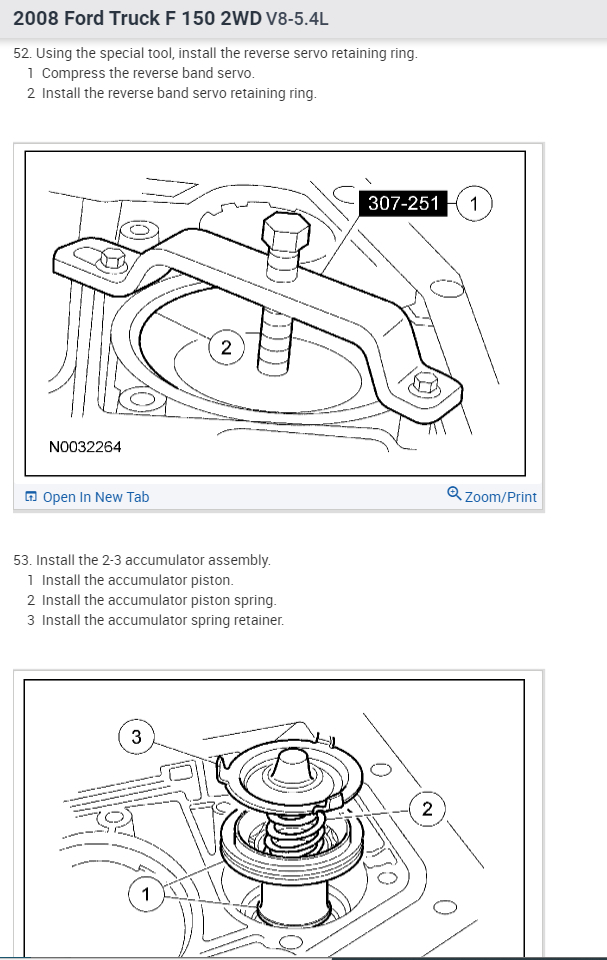 2008 Ford Truck F 150 2WD V8-5.4L

52. Using the special tool, install the reverse servo retaining ring.
1 Compress the reverse band servo.
2 Install the reverse band servo retaining ring.

307-251
1
2
N0032264

Open In New Tab
Zoom/Print

53. Install the 2-3 accumulator assembly.
1 Install the accumulator piston.
2 Install the accumulator piston spring.
3 Install the accumulator spring retainer.

3
2
1