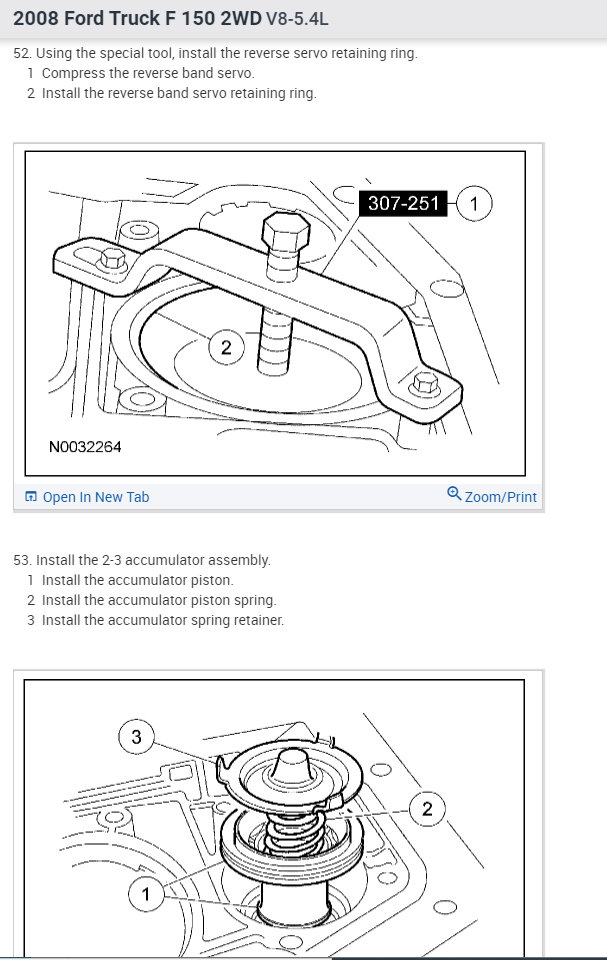 2008 Ford Truck F 150 2WD V8-5.4L

52. Using the special tool, install the reverse servo retaining ring.
1 Compress the reverse band servo.
2 Install the reverse band servo retaining ring.

307-251
1
2
N0032264

Open In New Tab
Zoom/Print

53. Install the 2-3 accumulator assembly.
1 Install the accumulator piston.
2 Install the accumulator piston spring.
3 Install the accumulator spring retainer.

3
2
1