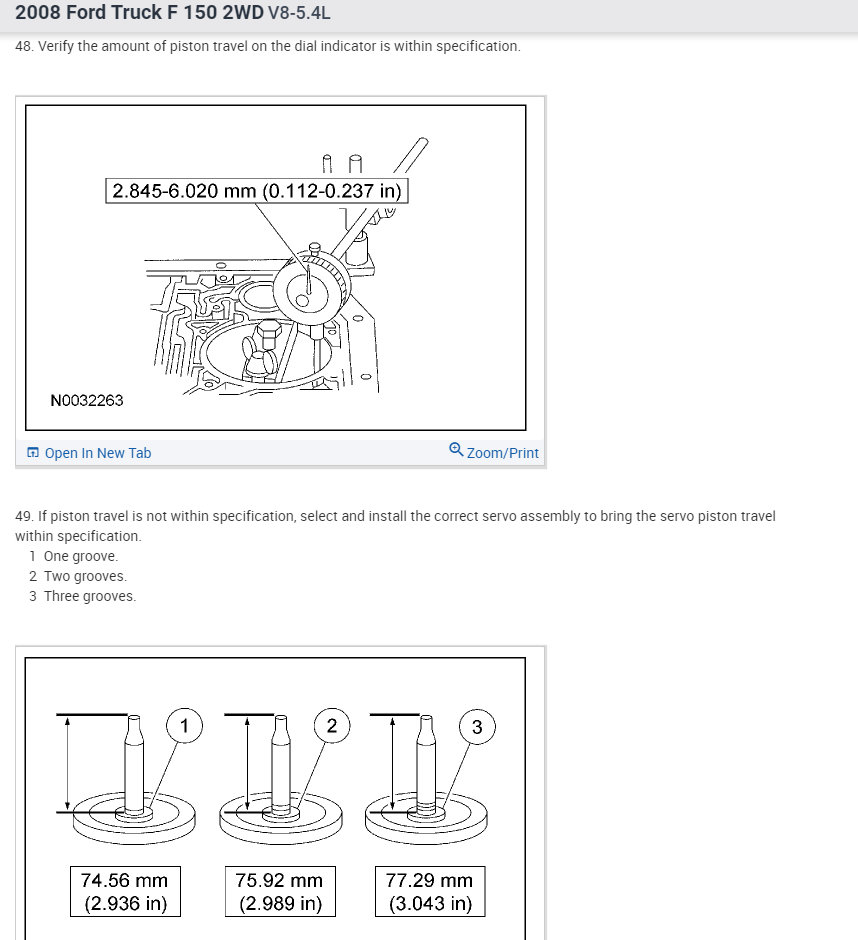 2008 Ford Truck F 150 2WD V8-5.4L

48. Verify the amount of piston travel on the dial indicator is within specification.

2.845-6.020 mm (0.112-0.237 in)

N0032263

Open In New Tab

Zoom/Print

49. If piston travel is not within specification, select and install the correct servo assembly to bring the servo piston travel within specification.

1 One groove.
2 Two grooves.
3 Three grooves.

1

2

3

74.56 mm (2.936 in)

75.92 mm (2.989 in)

77.29 mm (3.043 in)