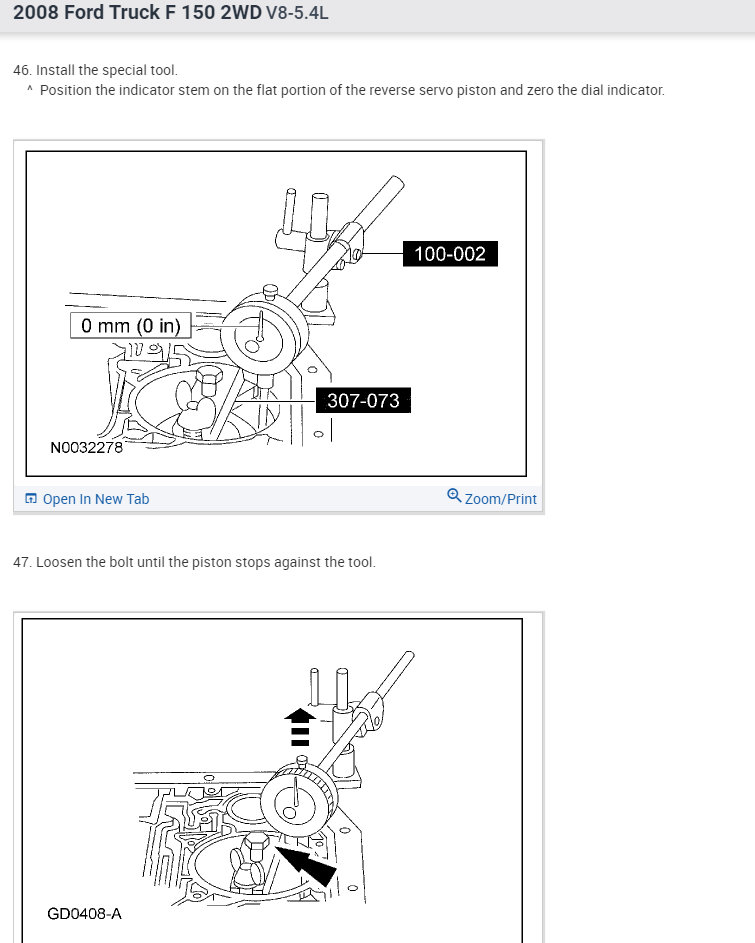 2008 Ford Truck F 150 2WD V8-5.4L

46. Install the special tool.
^ Position the indicator stem on the flat portion of the reverse servo piston and zero the dial indicator.

100-002
0 mm (0 in)
307-073
N0032278

Open In New Tab
Zoom/Print

47. Loosen the bolt until the piston stops against the tool.

GD0408-A