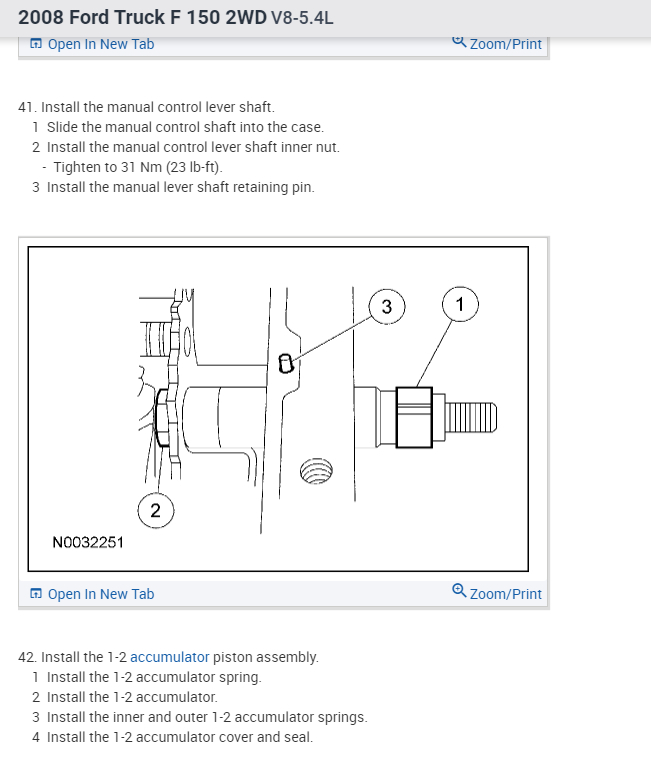 2008 Ford Truck F 150 2WD V8-5.4L

Open In New Tab Zoom/Print

41. Install the manual control lever shaft.
1 Slide the manual control shaft into the case.
2 Install the manual control lever shaft inner nut.
- Tighten to 31 Nm (23 lb-ft).
3 Install the manual lever shaft retaining pin.

3
1
2
N0032251

Open In New Tab Zoom/Print

42. Install the 1-2 accumulator piston assembly.
1 Install the 1-2 accumulator spring.
2 Install the 1-2 accumulator.
3 Install the inner and outer 1-2 accumulator springs.
4 Install the 1-2 accumulator cover and seal.