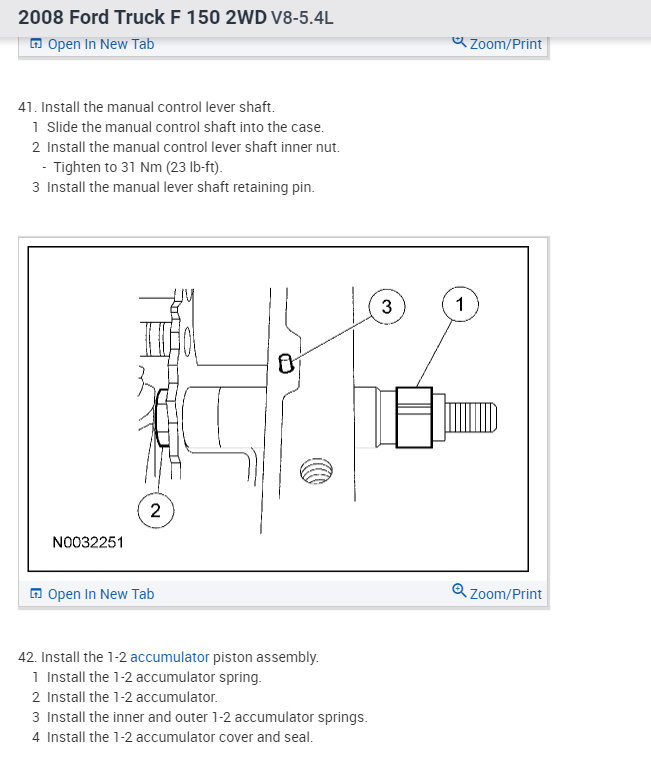 2008 Ford Truck F 150 2WD V8-5.4L

Open In New Tab Zoom/Print

41. Install the manual control lever shaft.
1 Slide the manual control shaft into the case.
2 Install the manual control lever shaft inner nut.
- Tighten to 31 Nm (23 lb-ft).
3 Install the manual lever shaft retaining pin.

3
1
2
N0032251

Open In New Tab Zoom/Print

42. Install the 1-2 accumulator piston assembly.
1 Install the 1-2 accumulator spring.
2 Install the 1-2 accumulator.
3 Install the inner and outer 1-2 accumulator springs.
4 Install the 1-2 accumulator cover and seal.