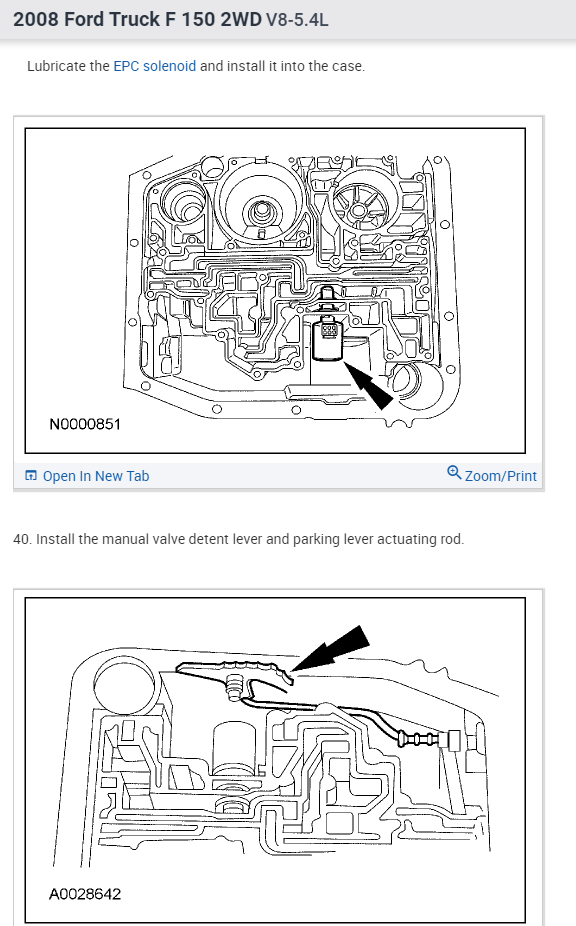 2008 Ford Truck F 150 2WD V8-5.4L

Lubricate the EPC solenoid and install it into the case.

N0000851

Open In New Tab

Zoom/Print

40. Install the manual valve detent lever and parking lever actuating rod.

A0028642