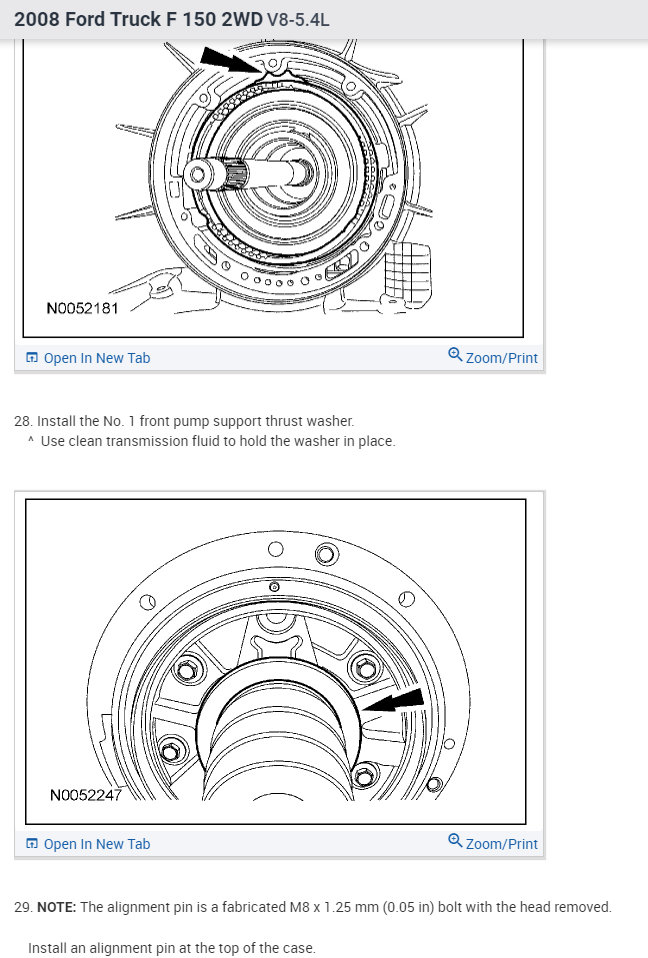 2008 Ford Truck F 150 2WD V8-5.4L

N0052181

Open In New Tab

Zoom/Print

28. Install the No. 1 front pump support thrust washer.
^ Use clean transmission fluid to hold the washer in place.

N0052247

Open In New Tab

Zoom/Print

29. NOTE: The alignment pin is a fabricated M8 x 1.25 mm (0.05 in) bolt with the head removed.

Install an alignment pin at the top of the case.