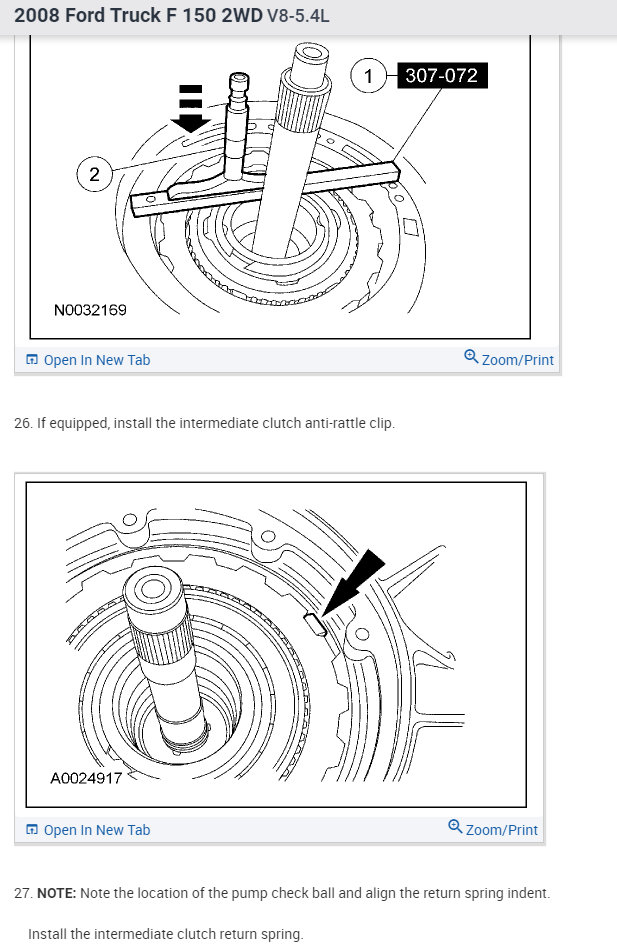 2008 Ford Truck F 150 2WD V8-5.4L

1 307-072

2

N0032169

Open In New Tab

Zoom/Print

26. If equipped, install the intermediate clutch anti-rattle clip.

A0024917

Open In New Tab

Zoom/Print

27. NOTE: Note the location of the pump check ball and align the return spring indent.

Install the intermediate clutch return spring.