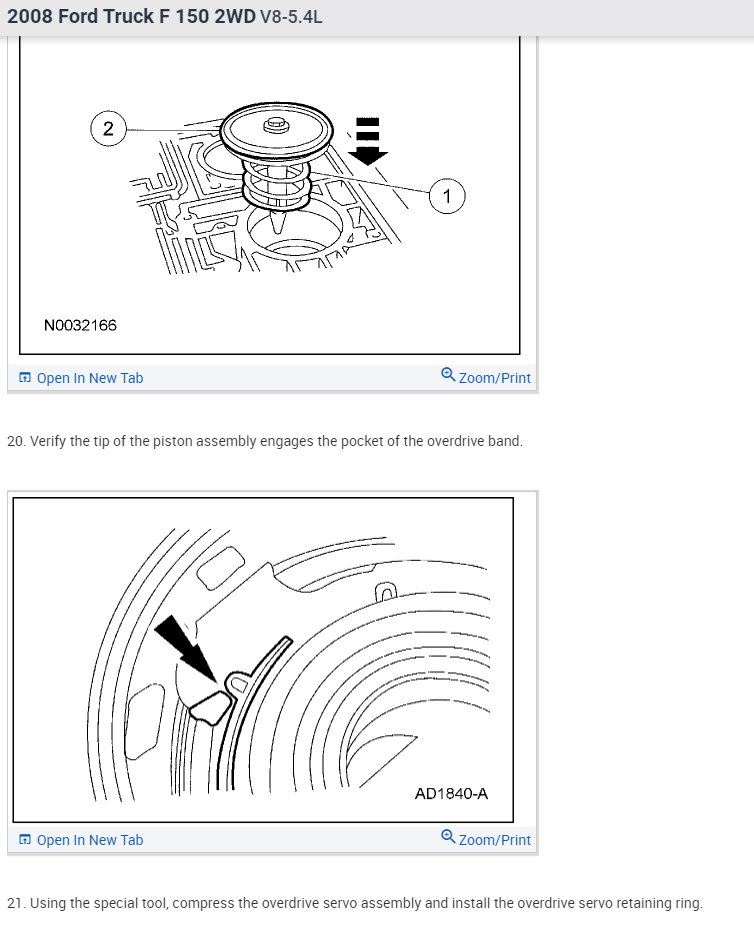 2008 Ford Truck F 150 2WD V8-5.4L

2

1

N0032166

Open In New Tab

Zoom/Print

20. Verify the tip of the piston assembly engages the pocket of the overdrive band.

AD1840-A

Open In New Tab

Zoom/Print

21. Using the special tool, compress the overdrive servo assembly and install the overdrive servo retaining ring.