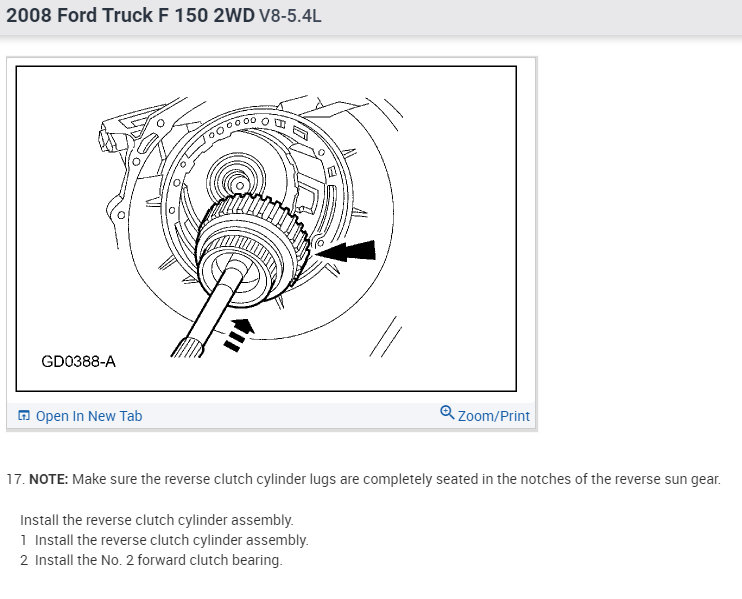 2008 Ford Truck F 150 2WD V8-5.4L

GD0388-A

Open In New Tab

Zoom/Print

17. NOTE: Make sure the reverse clutch cylinder lugs are completely seated in the notches of the reverse sun gear.

Install the reverse clutch cylinder assembly.
1 Install the reverse clutch cylinder assembly.
2 Install the No. 2 forward clutch bearing.