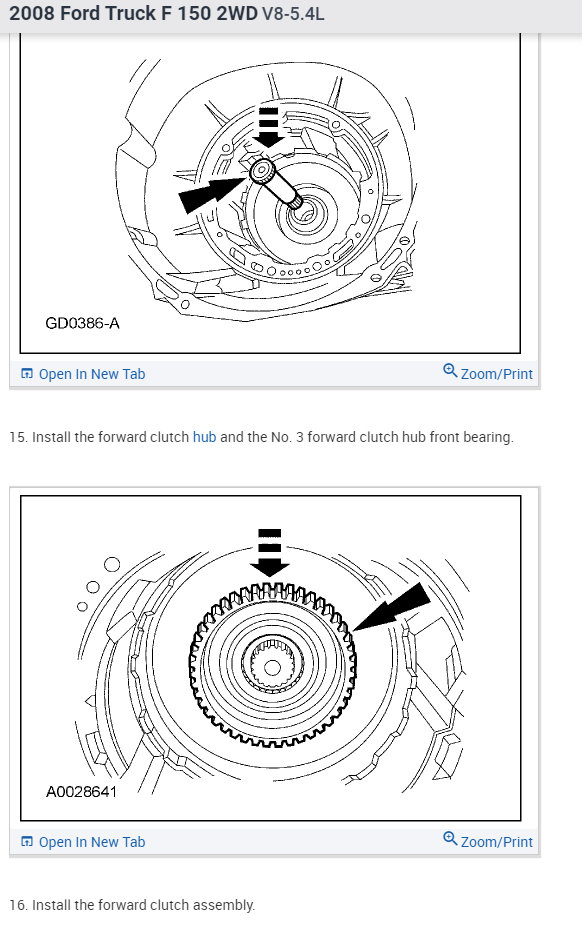 2008 Ford Truck F 150 2WD V8-5.4L

GD0386-A

Open In New Tab

Zoom/Print

15. Install the forward clutch hub and the No. 3 forward clutch hub front bearing.

A0028641

Open In New Tab

Zoom/Print

16. Install the forward clutch assembly.