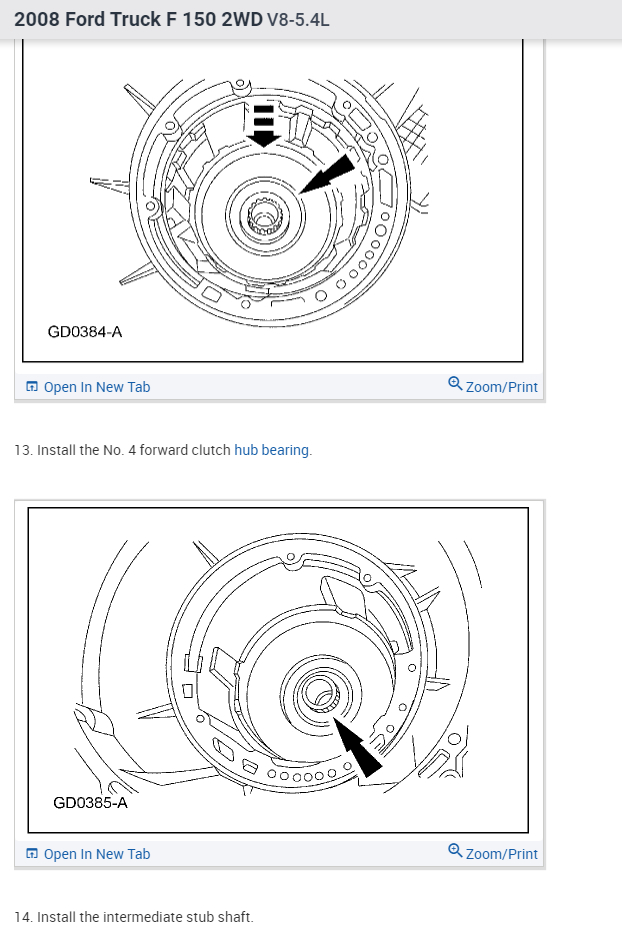 2008 Ford Truck F 150 2WD V8-5.4L

GD0384-A

Open In New Tab

Zoom/Print

13. Install the No. 4 forward clutch hub bearing.

GD0385-A

Open In New Tab

Zoom/Print

14. Install the intermediate stub shaft.