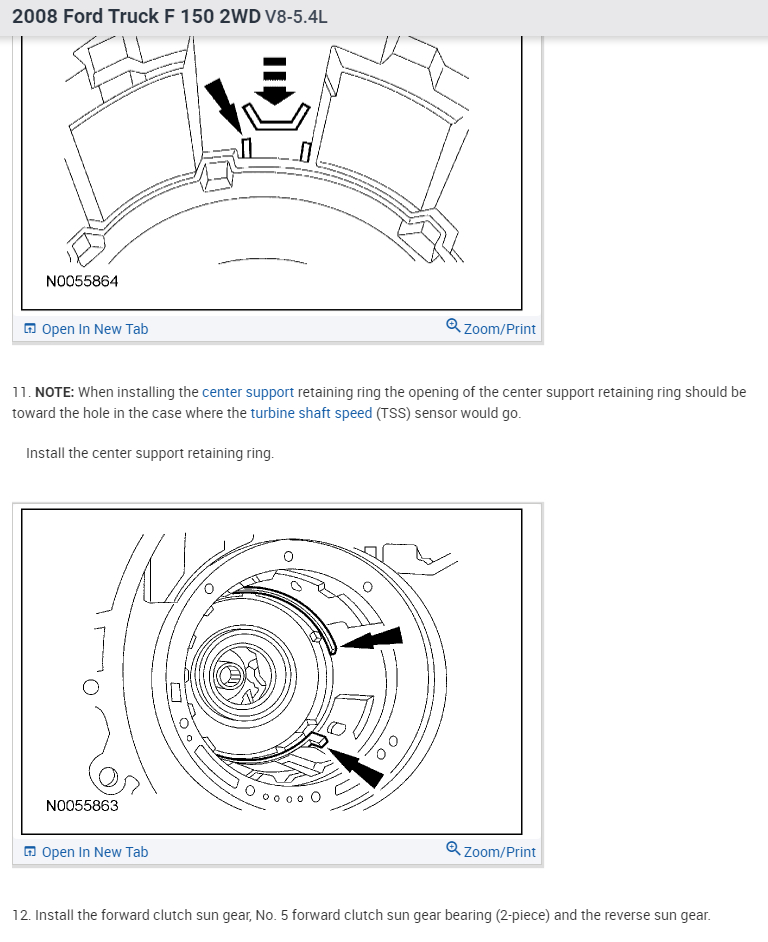 2008 Ford Truck F 150 2WD V8-5.4L

N0055864

Open In New Tab

Zoom/Print

11. NOTE: When installing the center support retaining ring the opening of the center support retaining ring should be toward the hole in the case where the turbine shaft speed (TSS) sensor would go.

Install the center support retaining ring.

N0055863

Open In New Tab

Zoom/Print

12. Install the forward clutch sun gear, No. 5 forward clutch sun gear bearing (2-piece) and the reverse sun gear.