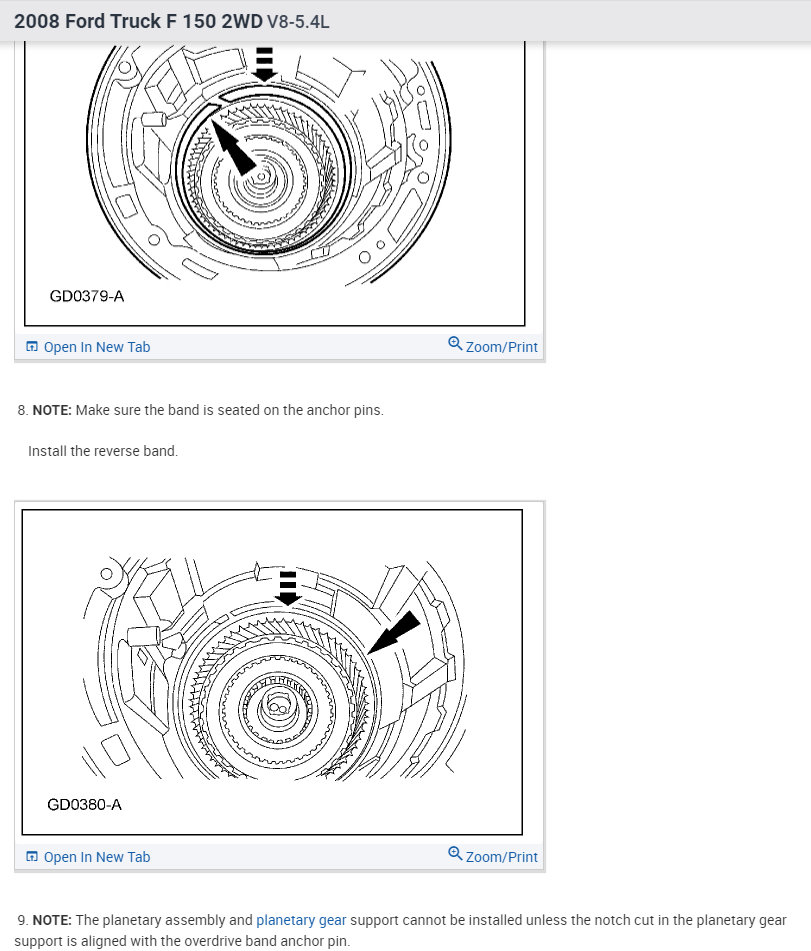 2008 Ford Truck F 150 2WD V8-5.4L

GD0379-A

Open In New Tab

Zoom/Print

8. NOTE: Make sure the band is seated on the anchor pins.

Install the reverse band.

GD0380-A

Open In New Tab

Zoom/Print

9. NOTE: The planetary assembly and planetary gear support cannot be installed unless the notch cut in the planetary gear support is aligned with the overdrive band anchor pin.