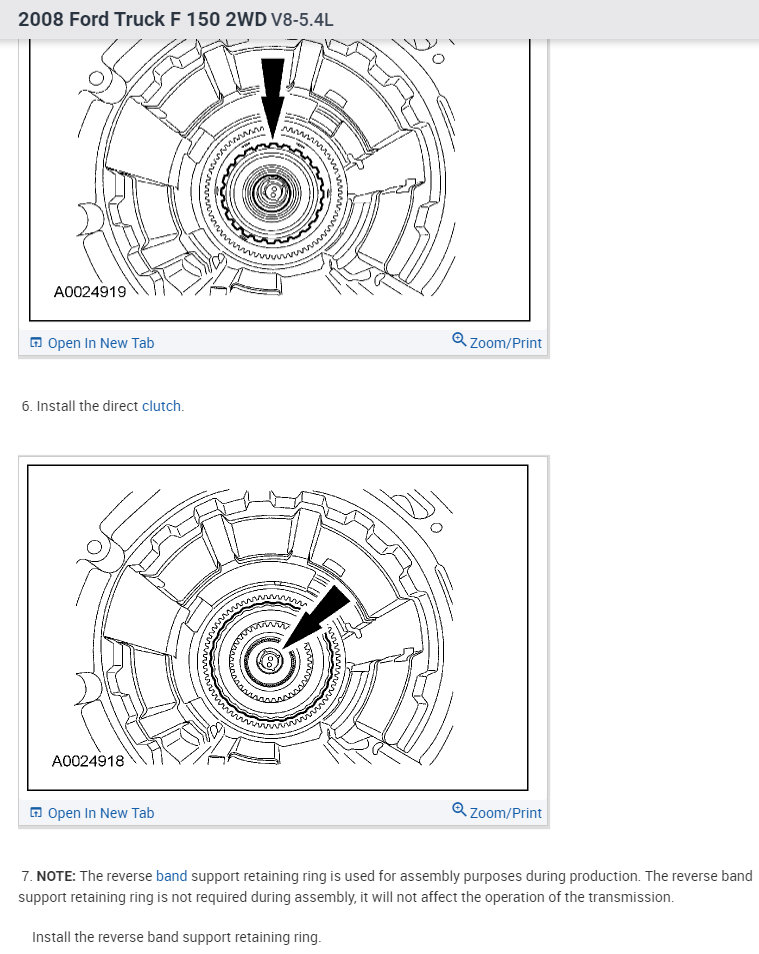 2008 Ford Truck F 150 2WD V8-5.4L

A0024919

Open In New Tab

Zoom/Print

6. Install the direct clutch.

A0024918

Open In New Tab

Zoom/Print

7. NOTE: The reverse band support retaining ring is used for assembly purposes during production. The reverse band support retaining ring is not required during assembly, it will not affect the operation of the transmission.

Install the reverse band support retaining ring.