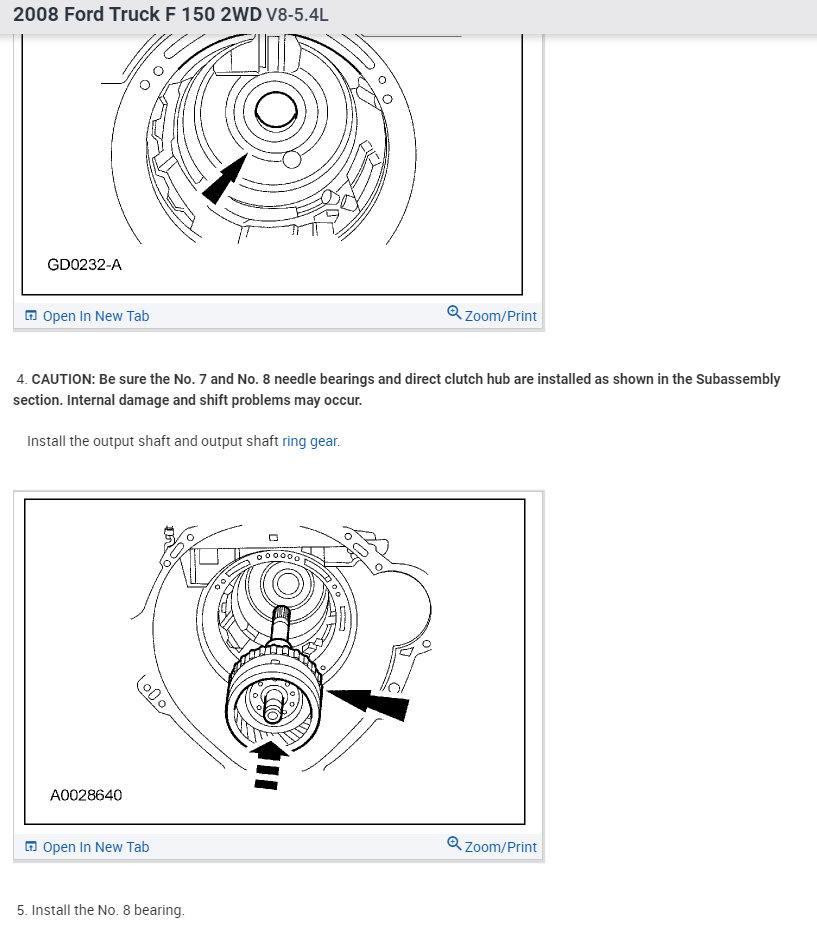 2008 Ford Truck F 150 2WD V8-5.4L

GD0232-A

Open In New Tab

Zoom/Print

4. CAUTION: Be sure the No. 7 and No. 8 needle bearings and direct clutch hub are installed as shown in the Subassembly section. Internal damage and shift problems may occur.

Install the output shaft and output shaft ring gear.

A0028640

Open In New Tab

Zoom/Print

5. Install the No. 8 bearing.