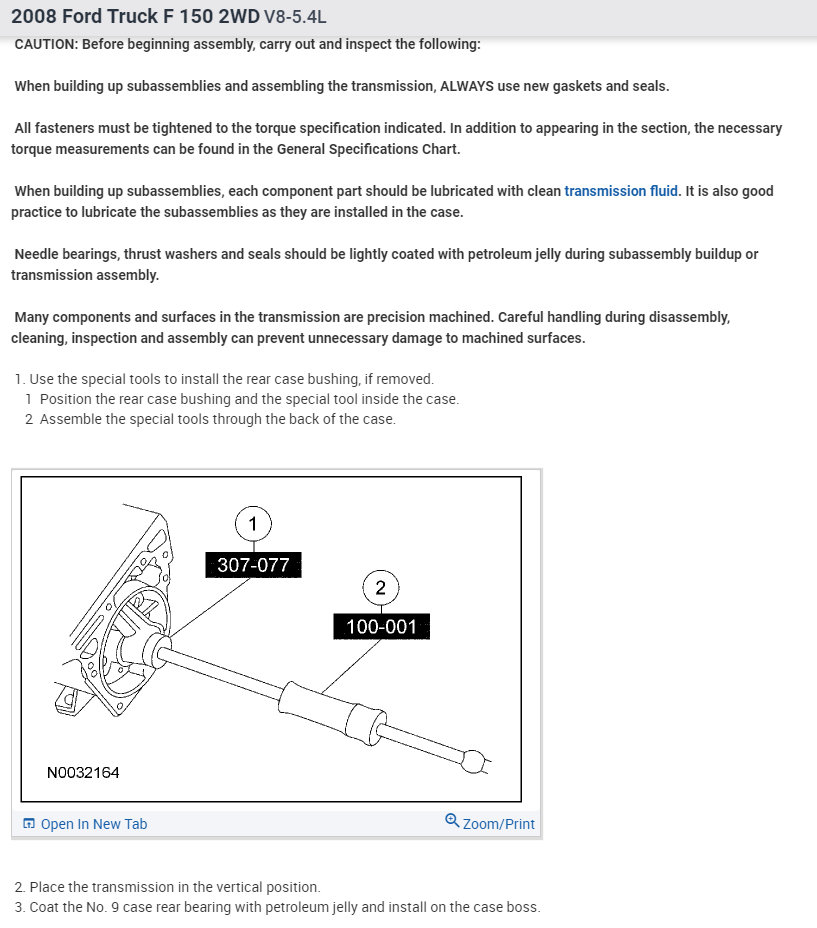 2008 Ford Truck F 150 2WD V8-5.4L

CAUTION: Before beginning assembly, carry out and inspect the following:

When building up subassemblies and assembling the transmission, ALWAYS use new gaskets and seals.

All fasteners must be tightened to the torque specification indicated. In addition to appearing in the section, the necessary torque measurements can be found in the General Specifications Chart.

When building up subassemblies, each component part should be lubricated with clean transmission fluid. It is also good practice to lubricate the subassemblies as they are installed in the case.

Needle bearings, thrust washers and seals should be lightly coated with petroleum jelly during subassembly buildup or transmission assembly.

Many components and surfaces in the transmission are precision machined. Careful handling during disassembly, cleaning, inspection and assembly can prevent unnecessary damage to machined surfaces.

1. Use the special tools to install the rear case bushing, if removed.
1 Position the rear case bushing and the special tool inside the case.
2 Assemble the special tools through the back of the case.

1
307-077
2
100-001
N0032164

Open In New Tab
Zoom/Print

2. Place the transmission in the vertical position.
3. Coat the No. 9 case rear bearing with petroleum jelly and install on the case boss.