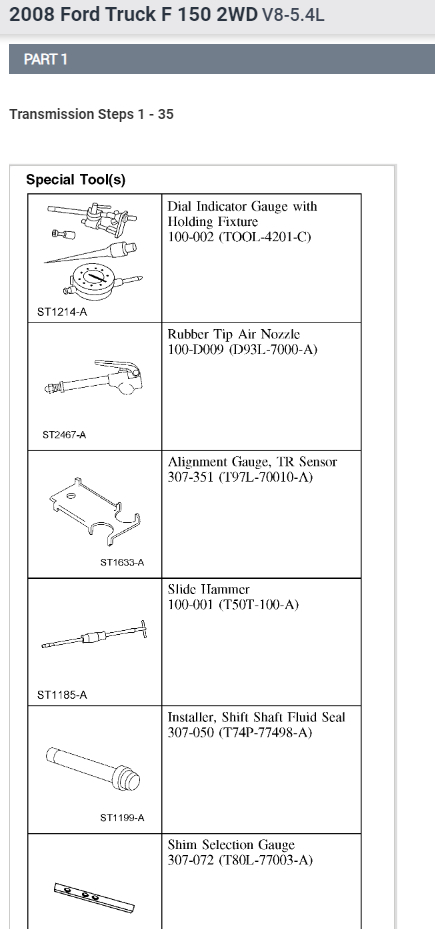 2008 Ford Truck F 150 2WD V8-5.4L

PART 1

Transmission Steps 1 - 35

Special Tool(s)

| | |
|---|---|
| ST1214-A | Dial Indicator Gauge with Holding Fixture 100-002 (TOOL-4201-C) |
| ST2467-A | Rubber Tip Air Nozzle 100-D009 (D93L-7000-A) |
| ST1633-A | Alignment Gauge, TR Sensor 307-351 (T97L-70010-A) |
| ST1185-A | Slide Hammer 100-001 (T50T-100-A) |
| ST1199-A | Installer, Shift Shaft Fluid Seal 307-050 (T74P-77498-A) |
| | Shim Selection Gauge 307-072 (T80L-77003-A) |