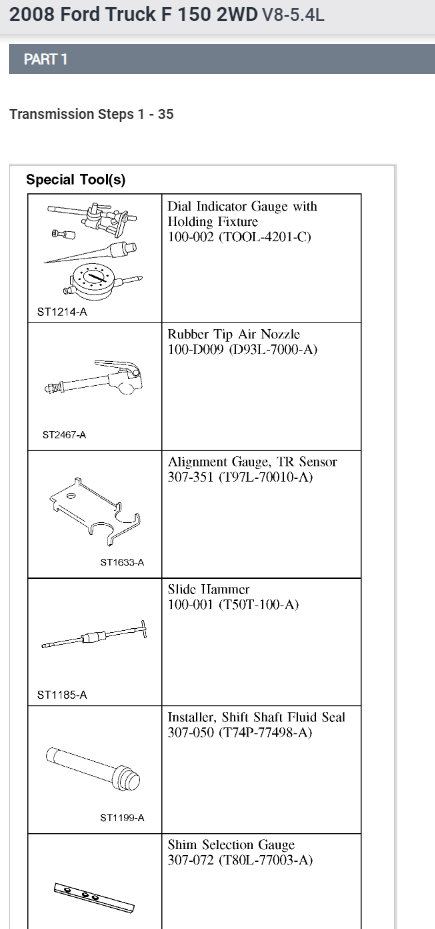 2008 Ford Truck F 150 2WD V8-5.4L

PART 1

Transmission Steps 1 - 35

Special Tool(s)

| | |
|---|---|
| ST1214-A | Dial Indicator Gauge with Holding Fixture 100-002 (TOOL-4201-C) |
| ST2467-A | Rubber Tip Air Nozzle 100-D009 (D93L-7000-A) |
| ST1633-A | Alignment Gauge, TR Sensor 307-351 (T97L-70010-A) |
| ST1185-A | Slide Hammer 100-001 (T50T-100-A) |
| ST1199-A | Installer, Shift Shaft Fluid Seal 307-050 (T74P-77498-A) |
| | Shim Selection Gauge 307-072 (T80L-77003-A) |