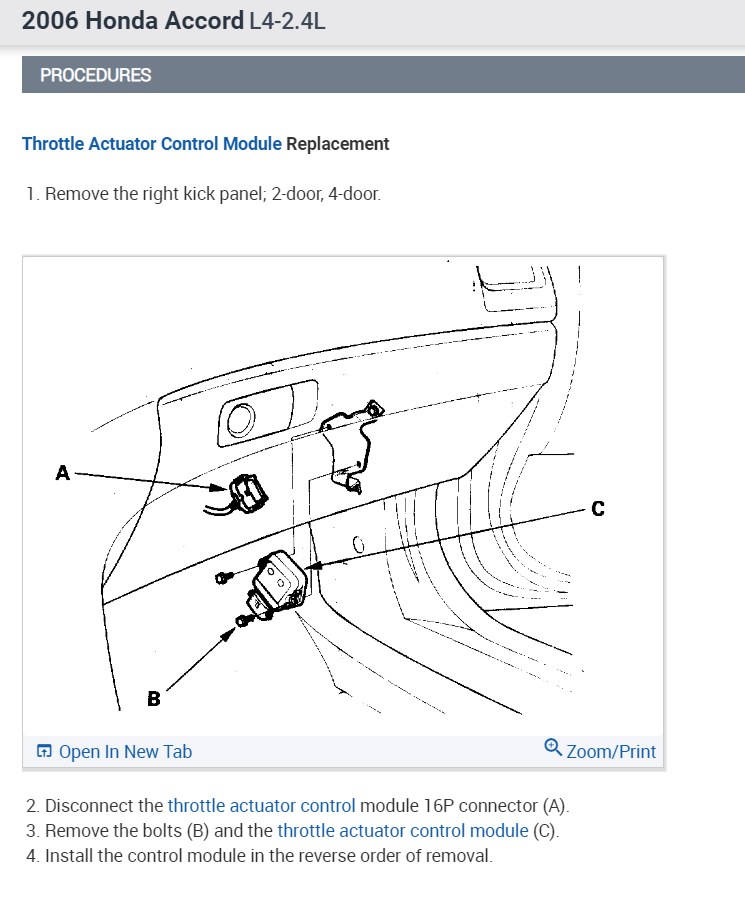 2006 Honda Accord L4-2.4L

PROCEDURES

Throttle Actuator Control Module Replacement

1. Remove the right kick panel; 2-door, 4-door.

A

C

B

Open In New Tab

Zoom/Print

2. Disconnect the throttle actuator control module 16P connector (A).
3. Remove the bolts (B) and the throttle actuator control module (C).
4. Install the control module in the reverse order of removal.