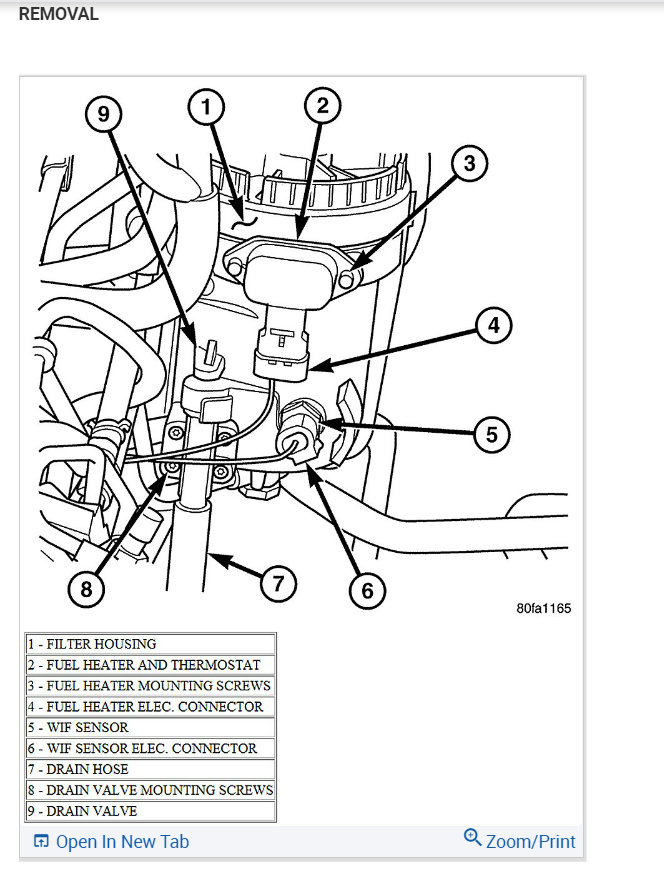 REMOVAL

9 1 2 3 4 5 8 7 6

80fa1165

| 1 - FILTER HOUSING |
|---|
| 2 - FUEL HEATER AND THERMOSTAT |
| 3 - FUEL HEATER MOUNTING SCREWS |
| 4 - FUEL HEATER ELEC. CONNECTOR |
| 5 - WIF SENSOR |
| 6 - WIF SENSOR ELEC. CONNECTOR |
| 7 - DRAIN HOSE |
| 8 - DRAIN VALVE MOUNTING SCREWS |
| 9 - DRAIN VALVE |

Open In New Tab

Zoom/Print