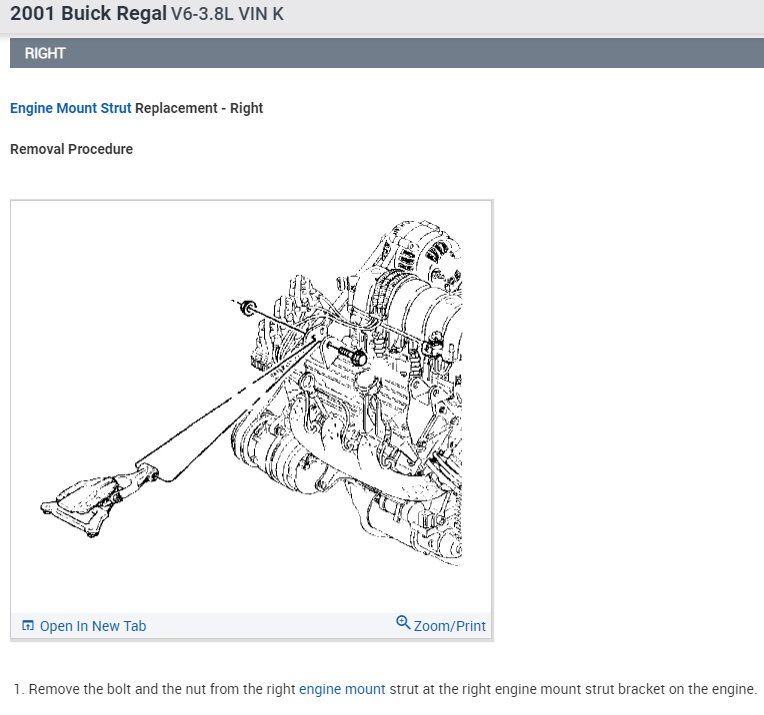 2001 Buick Regal V6-3.8L VIN K

RIGHT

Engine Mount Strut Replacement - Right

Removal Procedure

Open In New Tab

Zoom/Print

1. Remove the bolt and the nut from the right engine mount strut at the right engine mount strut bracket on the engine.