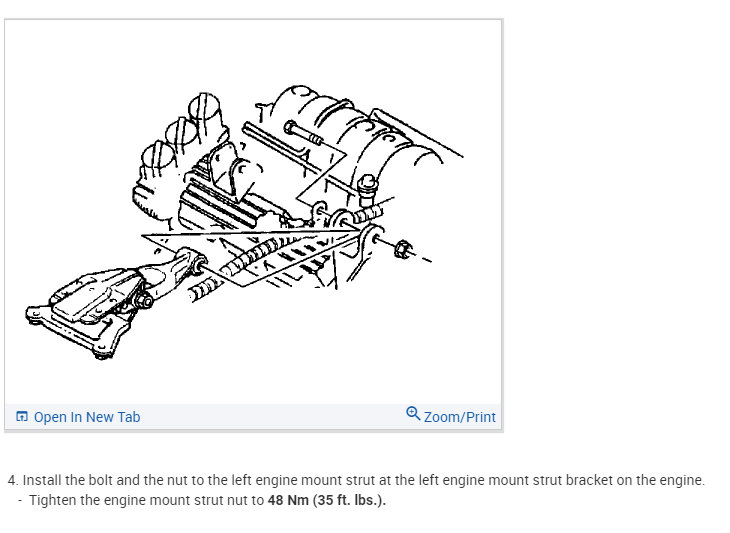 Open In New Tab

Zoom/Print

4. Install the bolt and the nut to the left engine mount strut at the left engine mount strut bracket on the engine.

- Tighten the engine mount strut nut to 48 Nm (35 ft. lbs.).