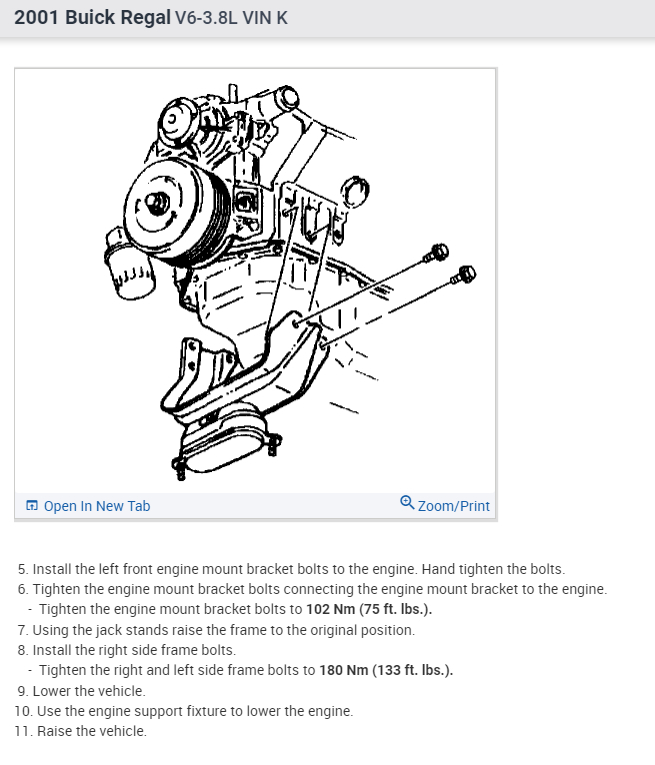 2001 Buick Regal V6-3.8L VIN K

Open In New Tab

Zoom/Print

5. Install the left front engine mount bracket bolts to the engine. Hand tighten the bolts.
6. Tighten the engine mount bracket bolts connecting the engine mount bracket to the engine.
- Tighten the engine mount bracket bolts to 102 Nm (75 ft. lbs.).
7. Using the jack stands raise the frame to the original position.
8. Install the right side frame bolts.
- Tighten the right and left side frame bolts to 180 Nm (133 ft. lbs.).
9. Lower the vehicle.
10. Use the engine support fixture to lower the engine.
11. Raise the vehicle.