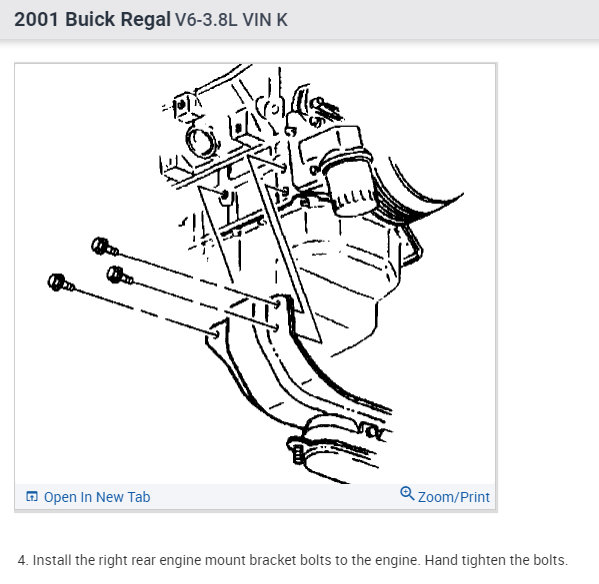 2001 Buick Regal V6-3.8L VIN K

Open In New Tab

Zoom/Print

4. Install the right rear engine mount bracket bolts to the engine. Hand tighten the bolts.