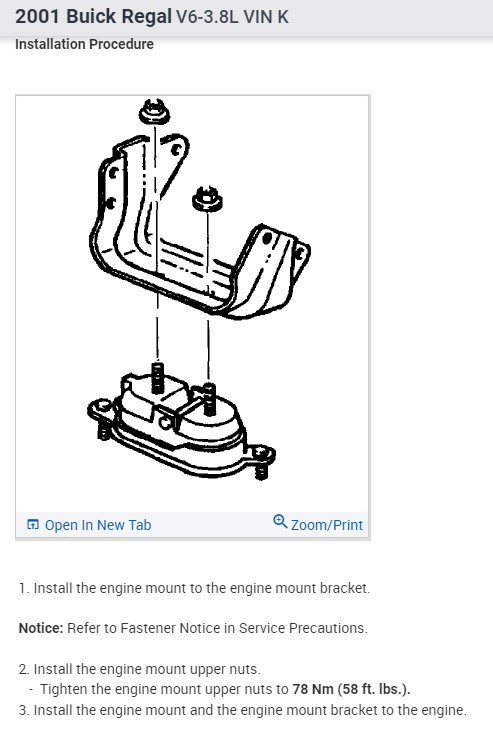 2001 Buick Regal V6-3.8L VIN K
Installation Procedure

Open In New Tab
Zoom/Print

1. Install the engine mount to the engine mount bracket.

Notice: Refer to Fastener Notice in Service Precautions.

2. Install the engine mount upper nuts.
- Tighten the engine mount upper nuts to 78 Nm (58 ft. lbs.).
3. Install the engine mount and the engine mount bracket to the engine.