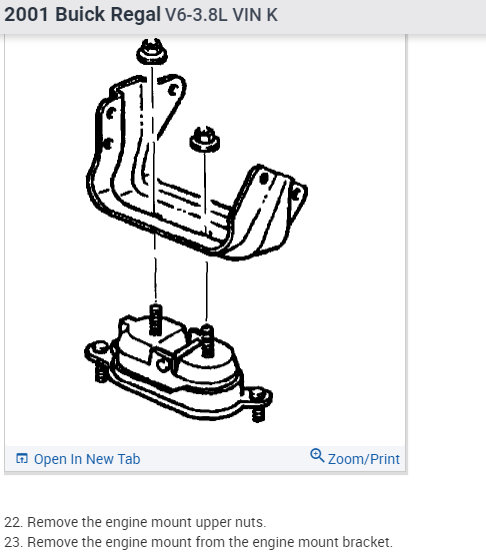 2001 Buick Regal V6-3.8L VIN K

Open In New Tab

Zoom/Print

22. Remove the engine mount upper nuts.
23. Remove the engine mount from the engine mount bracket.