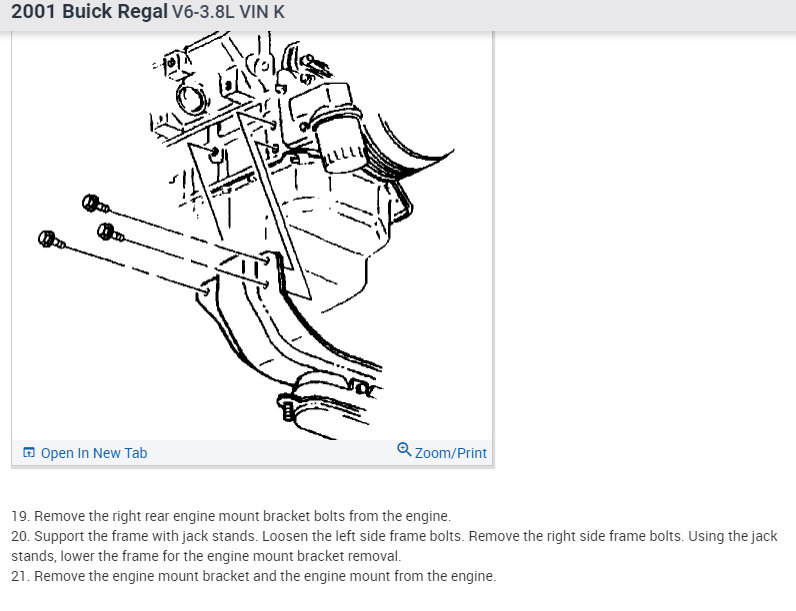 2001 Buick Regal V6-3.8L VIN K

Open In New Tab

Zoom/Print

19. Remove the right rear engine mount bracket bolts from the engine.
20. Support the frame with jack stands. Loosen the left side frame bolts. Remove the right side frame bolts. Using the jack stands, lower the frame for the engine mount bracket removal.
21. Remove the engine mount bracket and the engine mount from the engine.