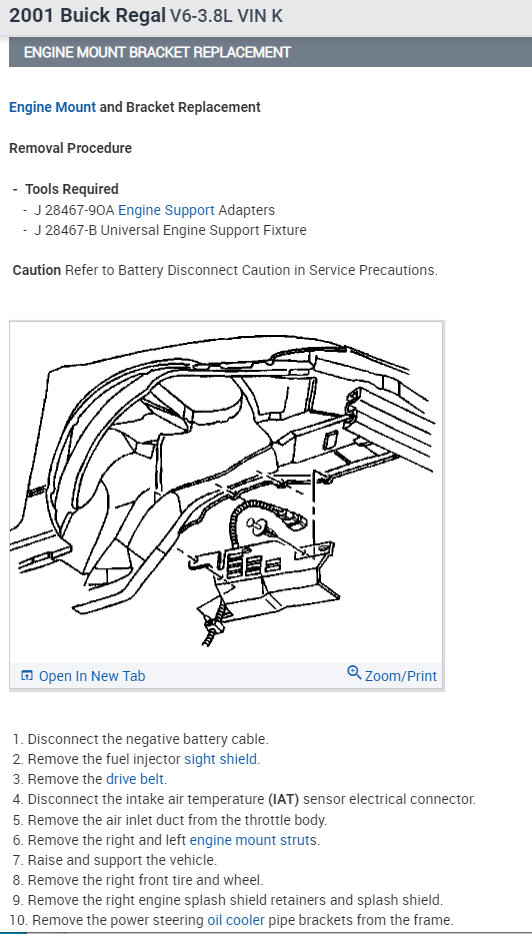 2001 Buick Regal V6-3.8L VIN K

ENGINE MOUNT BRACKET REPLACEMENT

Engine Mount and Bracket Replacement

Removal Procedure

- Tools Required
- J 28467-90A Engine Support Adapters
- J 28467-B Universal Engine Support Fixture

Caution Refer to Battery Disconnect Caution in Service Precautions.

Open In New Tab

Zoom/Print

1. Disconnect the negative battery cable.
2. Remove the fuel injector sight shield.
3. Remove the drive belt.
4. Disconnect the intake air temperature (IAT) sensor electrical connector.
5. Remove the air inlet duct from the throttle body.
6. Remove the right and left engine mount struts.
7. Raise and support the vehicle.
8. Remove the right front tire and wheel.
9. Remove the right engine splash shield retainers and splash shield.
10. Remove the power steering oil cooler pipe brackets from the frame.