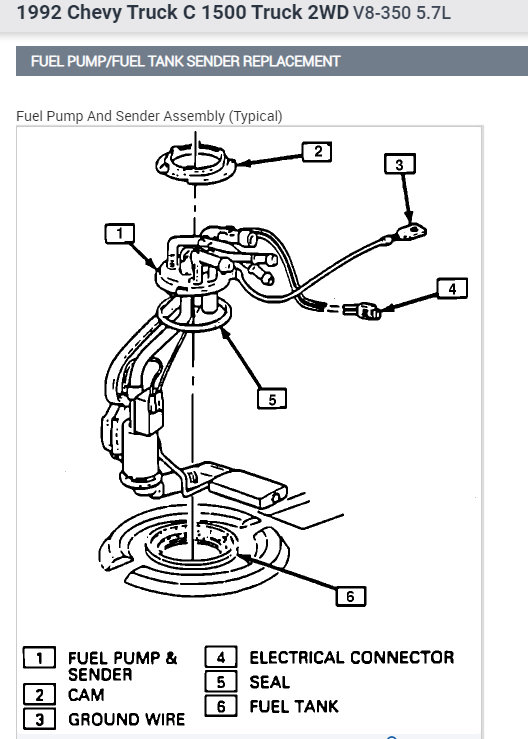 1992 Chevy Truck C 1500 Truck 2WD V8-350 5.7L

FUEL PUMP/FUEL TANK SENDER REPLACEMENT

Fuel Pump And Sender Assembly (Typical)

2

3

1

4

5

6

1 FUEL PUMP & SENDER
2 CAM
3 GROUND WIRE
4 ELECTRICAL CONNECTOR
5 SEAL
6 FUEL TANK