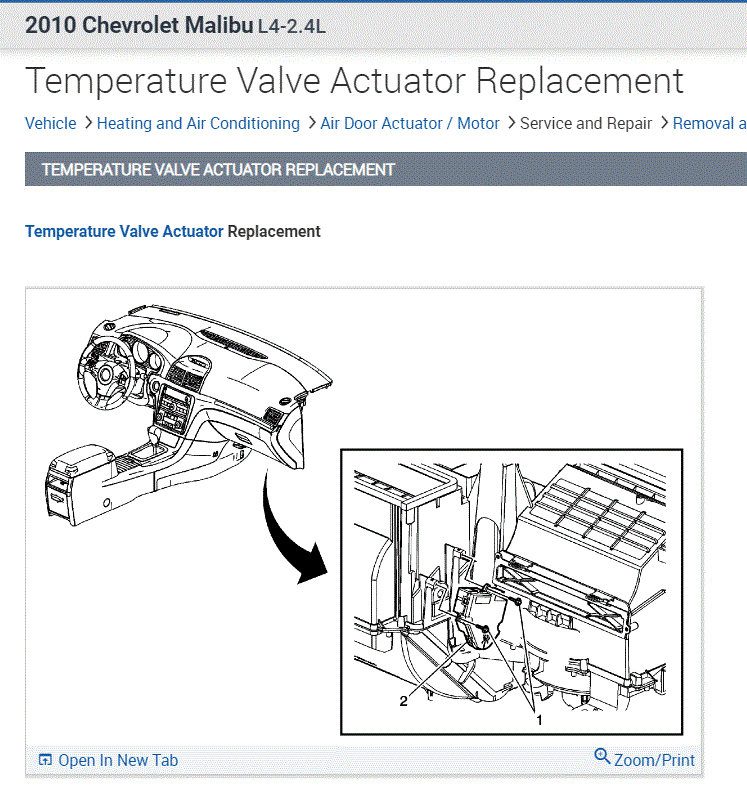 2010 Chevrolet Malibu L4-2.4L

Temperature Valve Actuator Replacement

Vehicle > Heating and Air Conditioning > Air Door Actuator / Motor > Service and Repair > Removal a

TEMPERATURE VALVE ACTUATOR REPLACEMENT

Temperature Valve Actuator Replacement

2

1

Open In New Tab

Zoom/Print