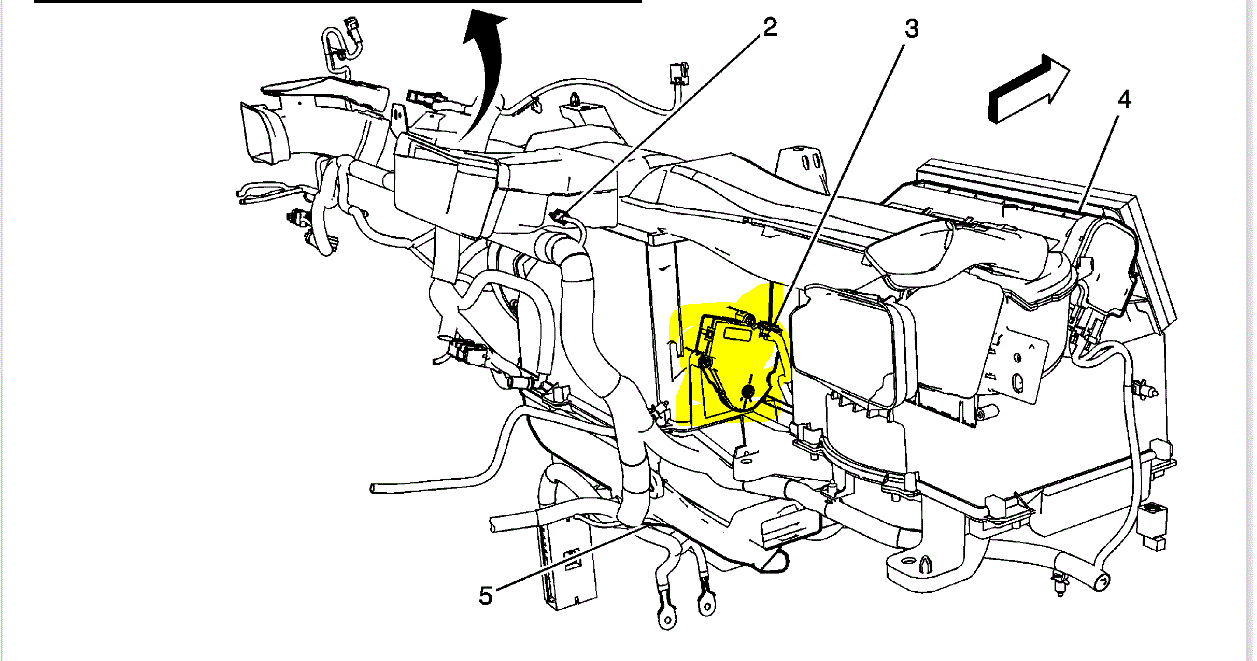 2
3
4
5