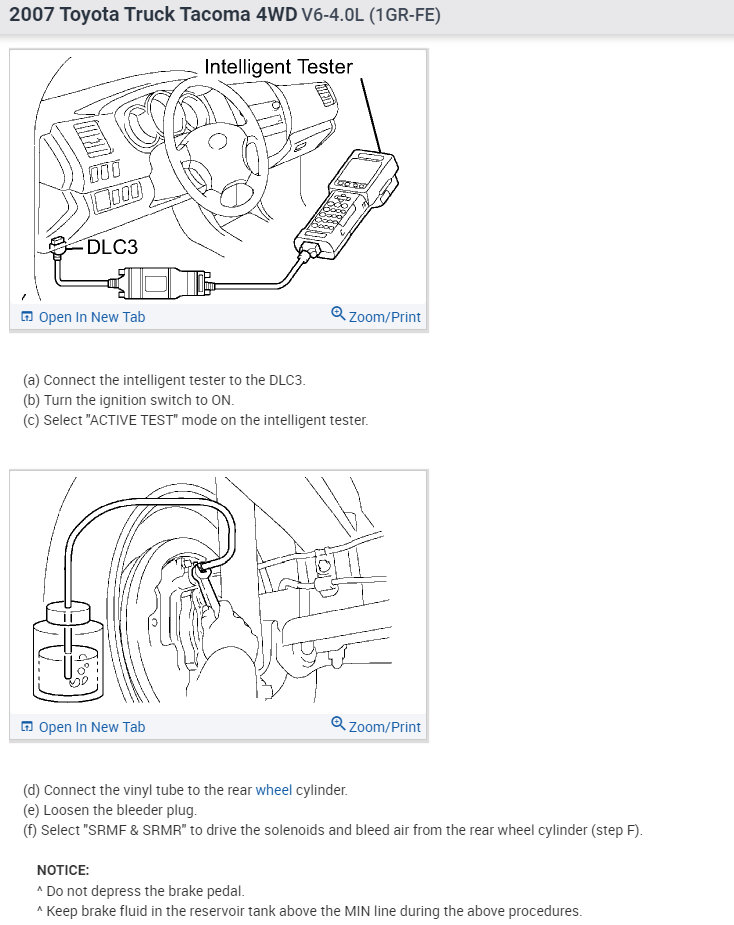 2007 Toyota Truck Tacoma 4WD V6-4.0L (1GR-FE)

Intelligent Tester

DLC3

Open In New Tab

Zoom/Print

(a) Connect the intelligent tester to the DLC3.
(b) Turn the ignition switch to ON.
(c) Select "ACTIVE TEST" mode on the intelligent tester.

Open In New Tab

Zoom/Print

(d) Connect the vinyl tube to the rear wheel cylinder.
(e) Loosen the bleeder plug.
(f) Select "SRMF & SRMR" to drive the solenoids and bleed air from the rear wheel cylinder (step F).

NOTICE:
^ Do not depress the brake pedal.
^ Keep brake fluid in the reservoir tank above the MIN line during the above procedures.