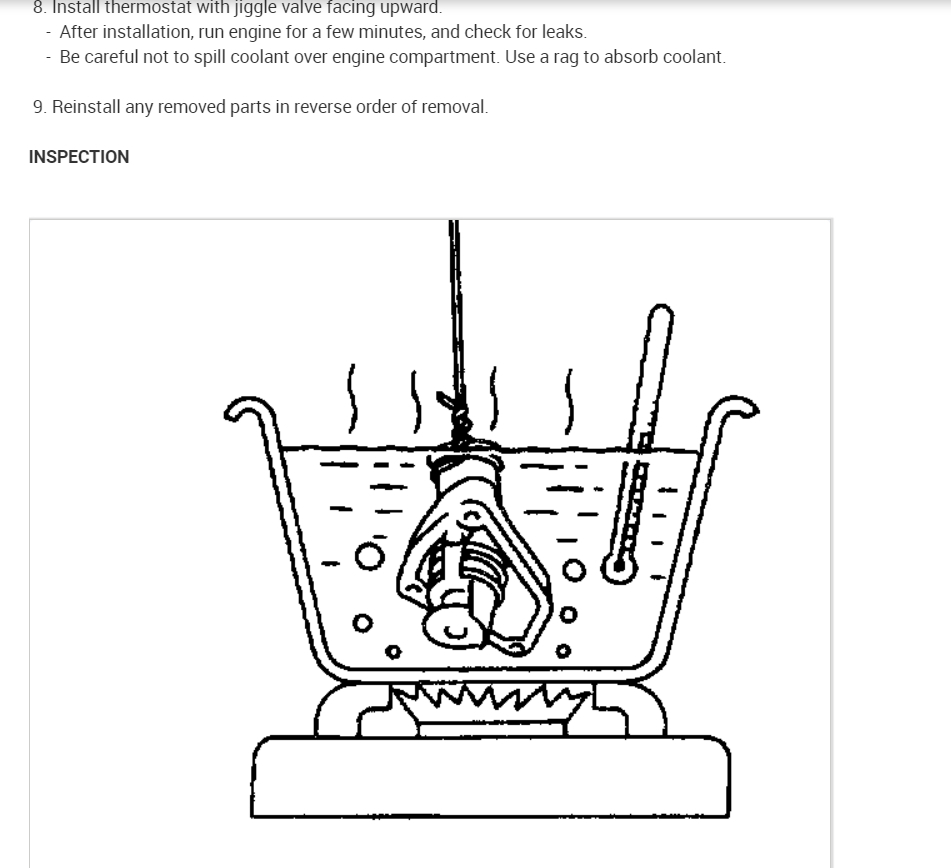 8. Install thermostat with jiggle valve facing upward.
- After installation, run engine for a few minutes, and check for leaks.
- Be careful not to spill coolant over engine compartment. Use a rag to absorb coolant.

9. Reinstall any removed parts in reverse order of removal.

INSPECTION