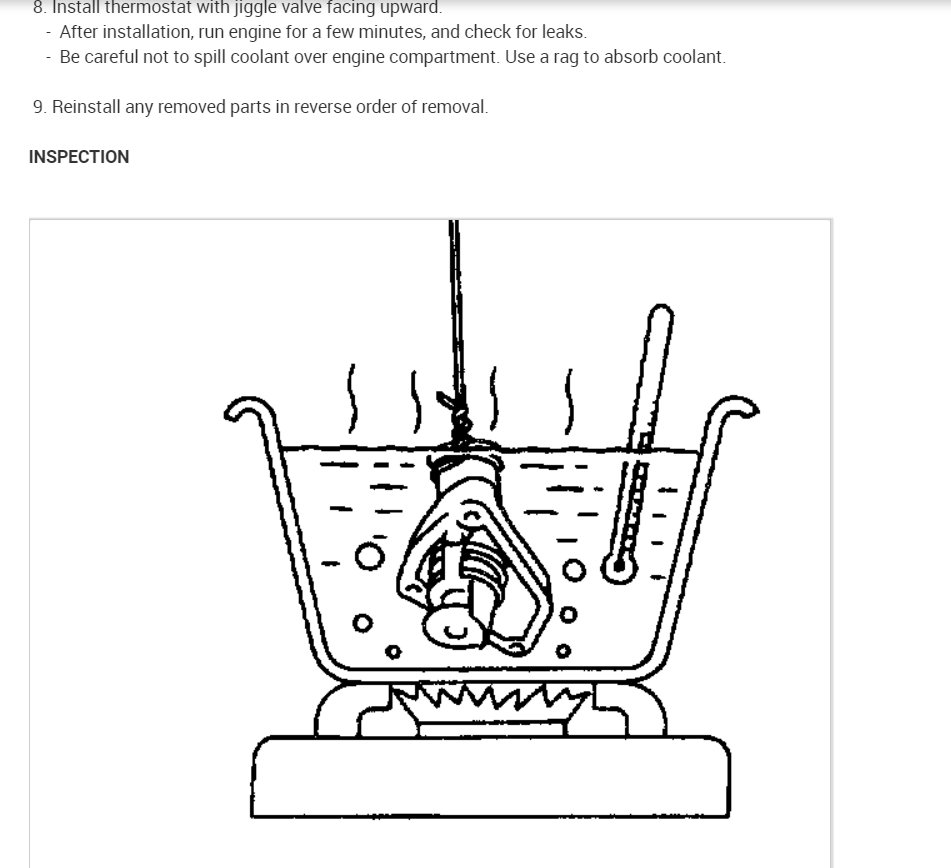 8. Install thermostat with jiggle valve facing upward.
- After installation, run engine for a few minutes, and check for leaks.
- Be careful not to spill coolant over engine compartment. Use a rag to absorb coolant.

9. Reinstall any removed parts in reverse order of removal.

INSPECTION